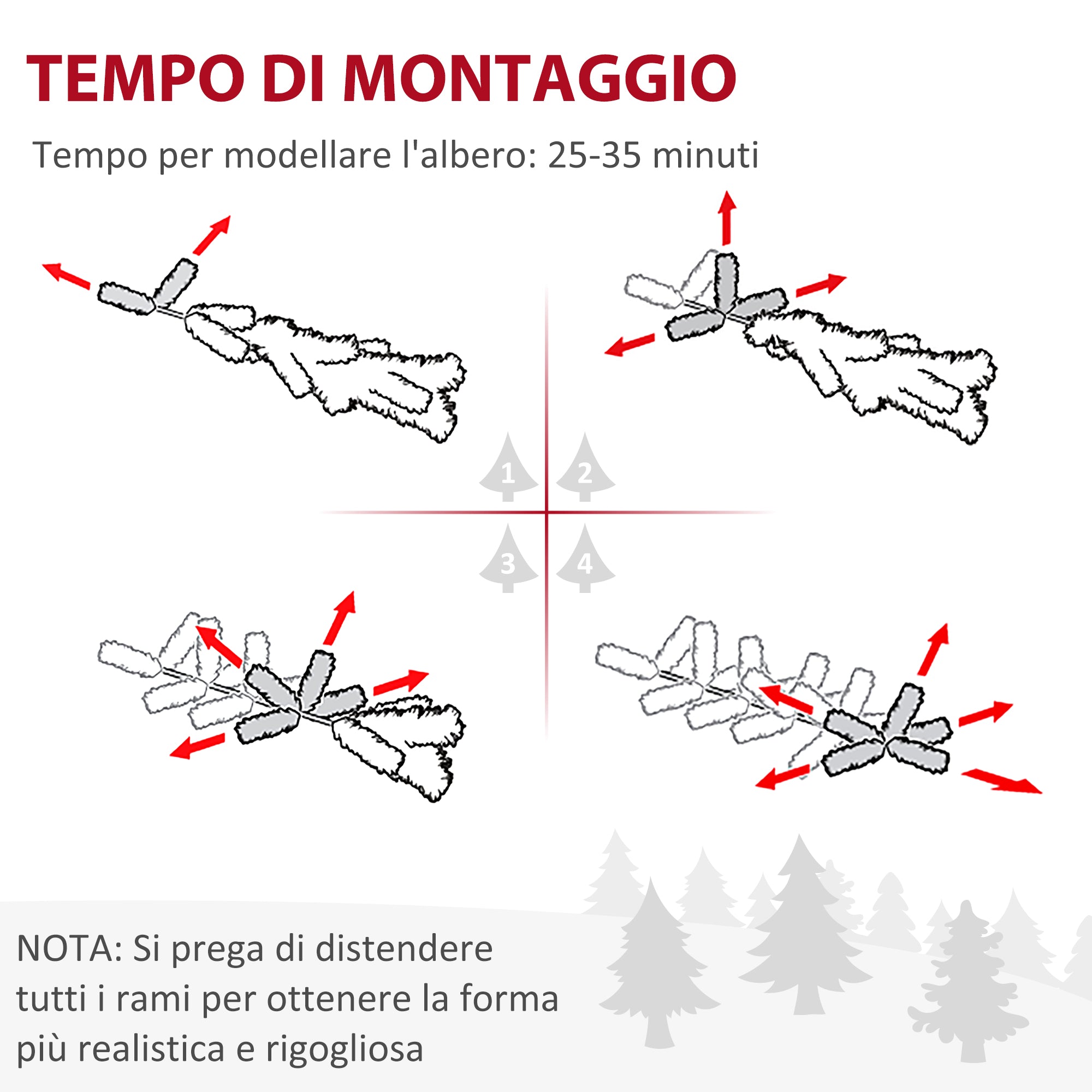 TEMPO DI MONTAGGIO

Tempo per modellare l'albero: 25-35 minuti

1
2
3
4

NOTA: Si prega di distendere tutti i rami per ottenere la forma più realistica e rigogliosa