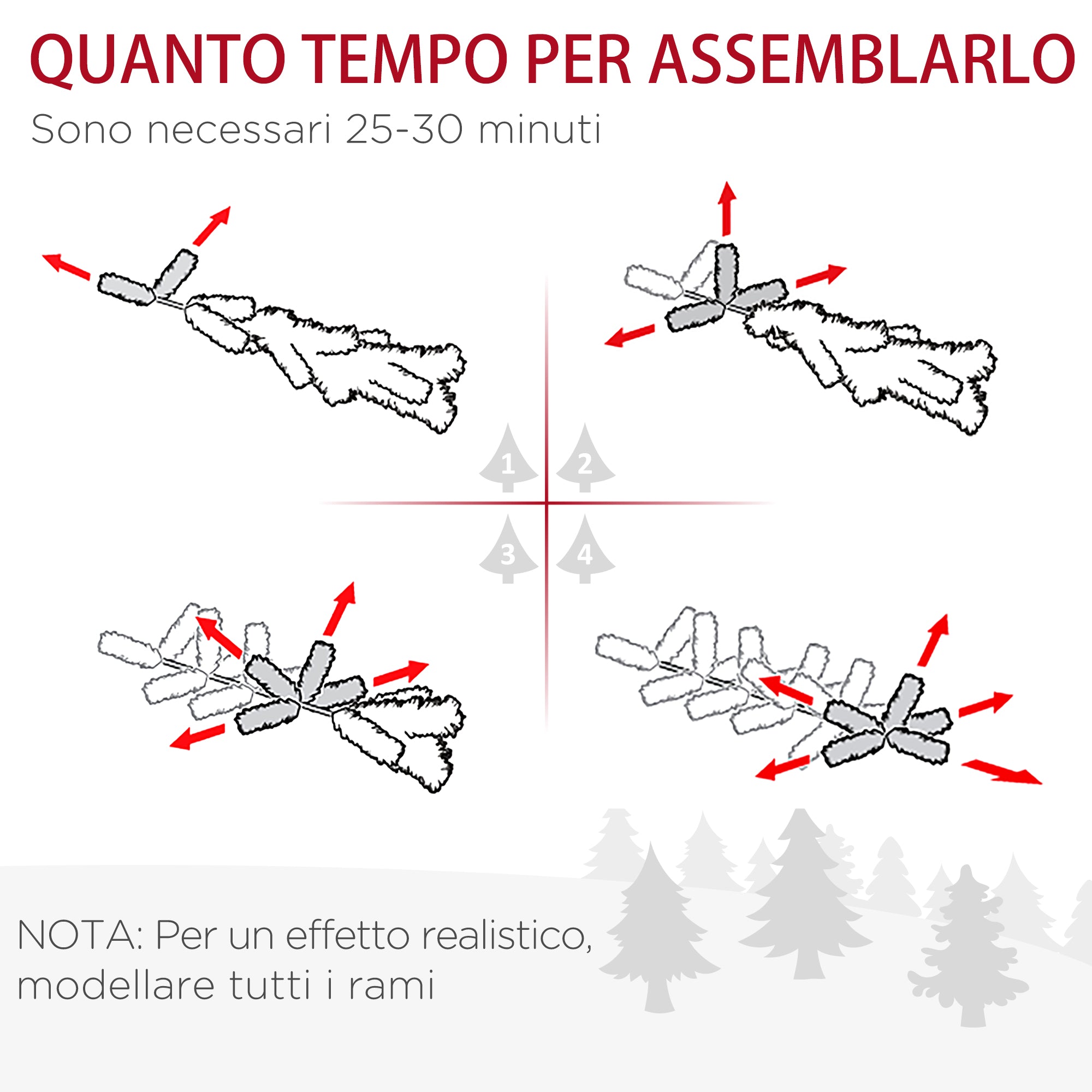 QUANTO TEMPO PER ASSEMBLARLO
Sono necessari 25-30 minuti

1 2
3 4

NOTA: Per un effetto realistico, modellare tutti i rami