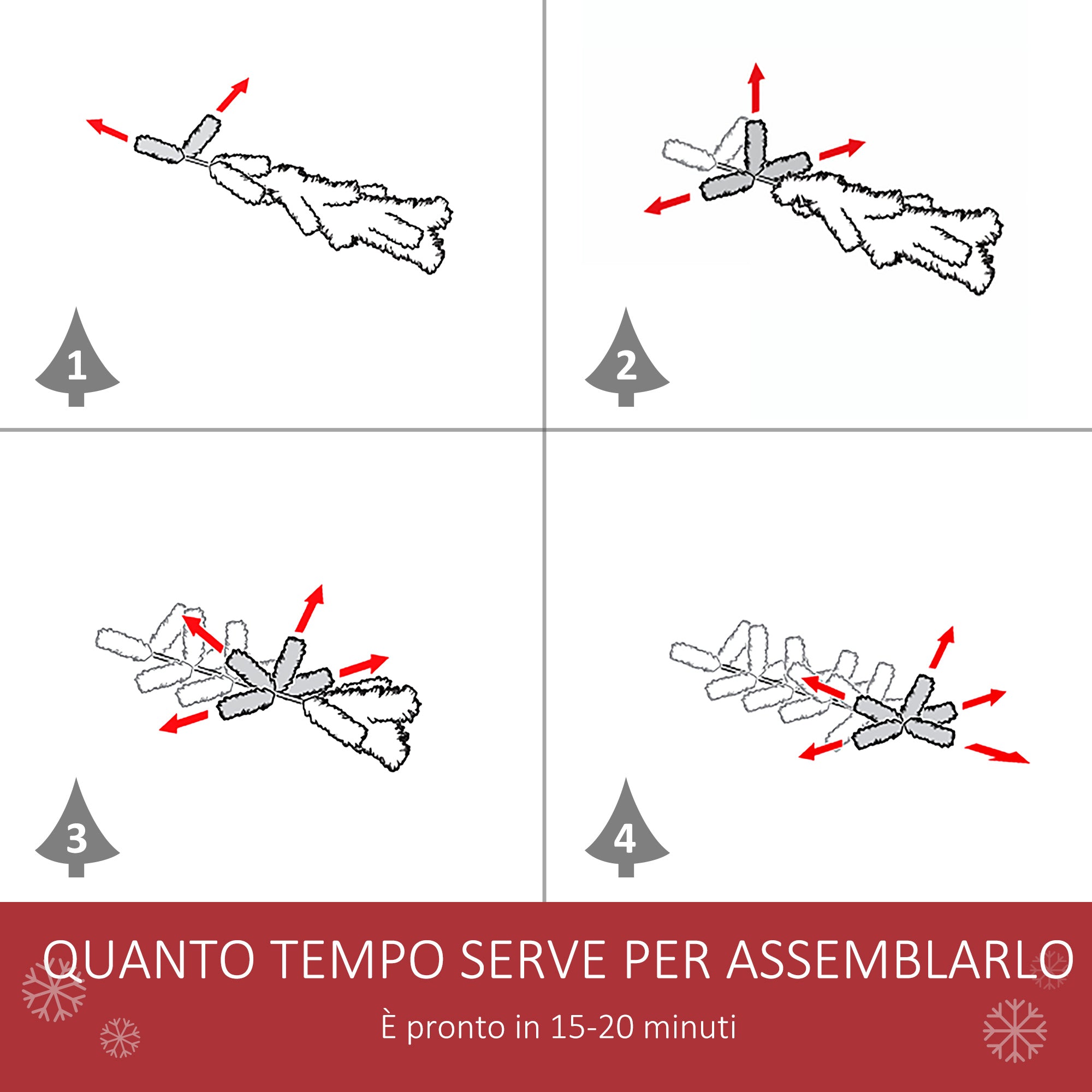 1

2

3

4

QUANTO TEMPO SERVE PER ASSEMBLARLO

È pronto in 15-20 minuti