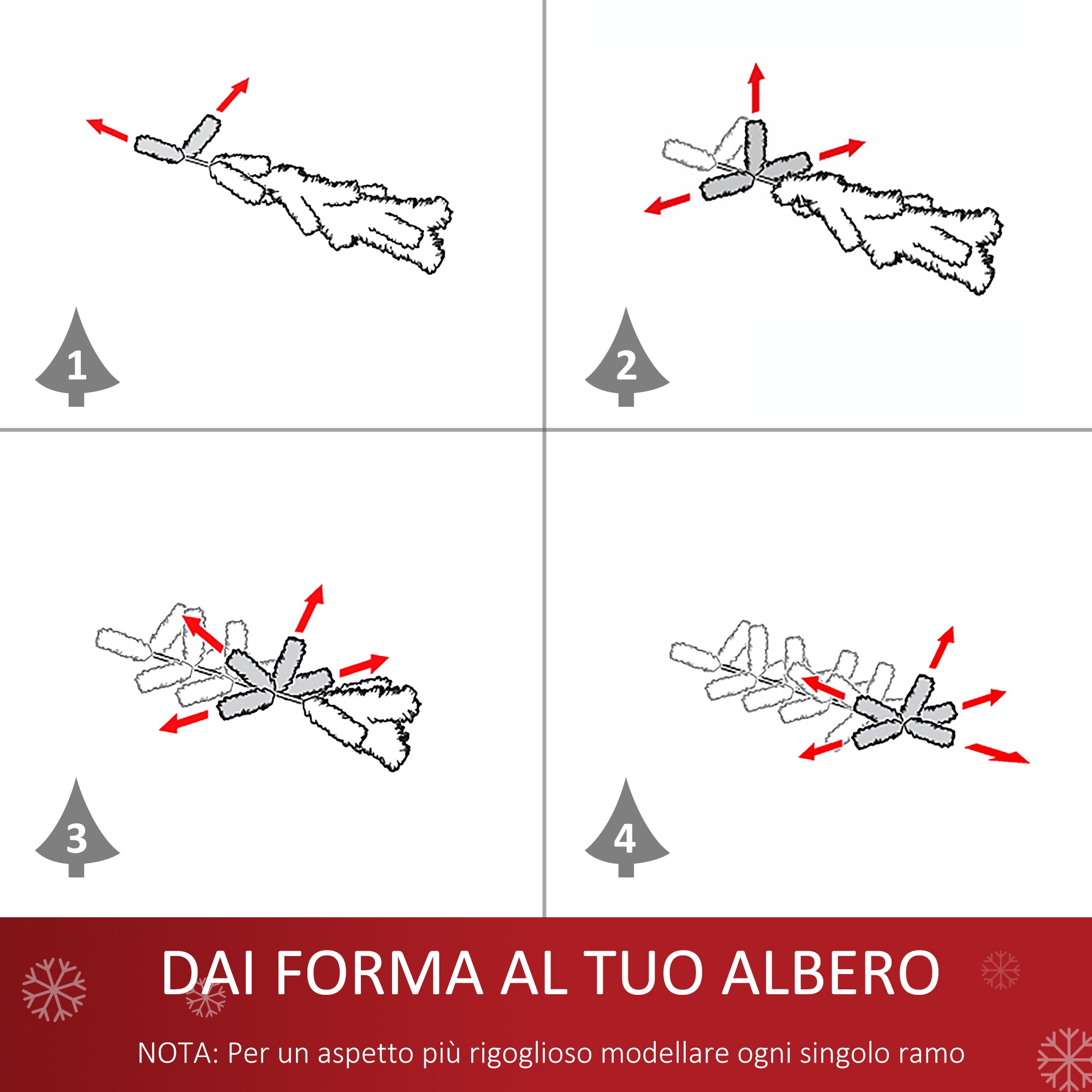 1

2

3

4

DAI FORMA AL TUO ALBERO

NOTA: Per un aspetto più rigoglioso modellare ogni singolo ramo