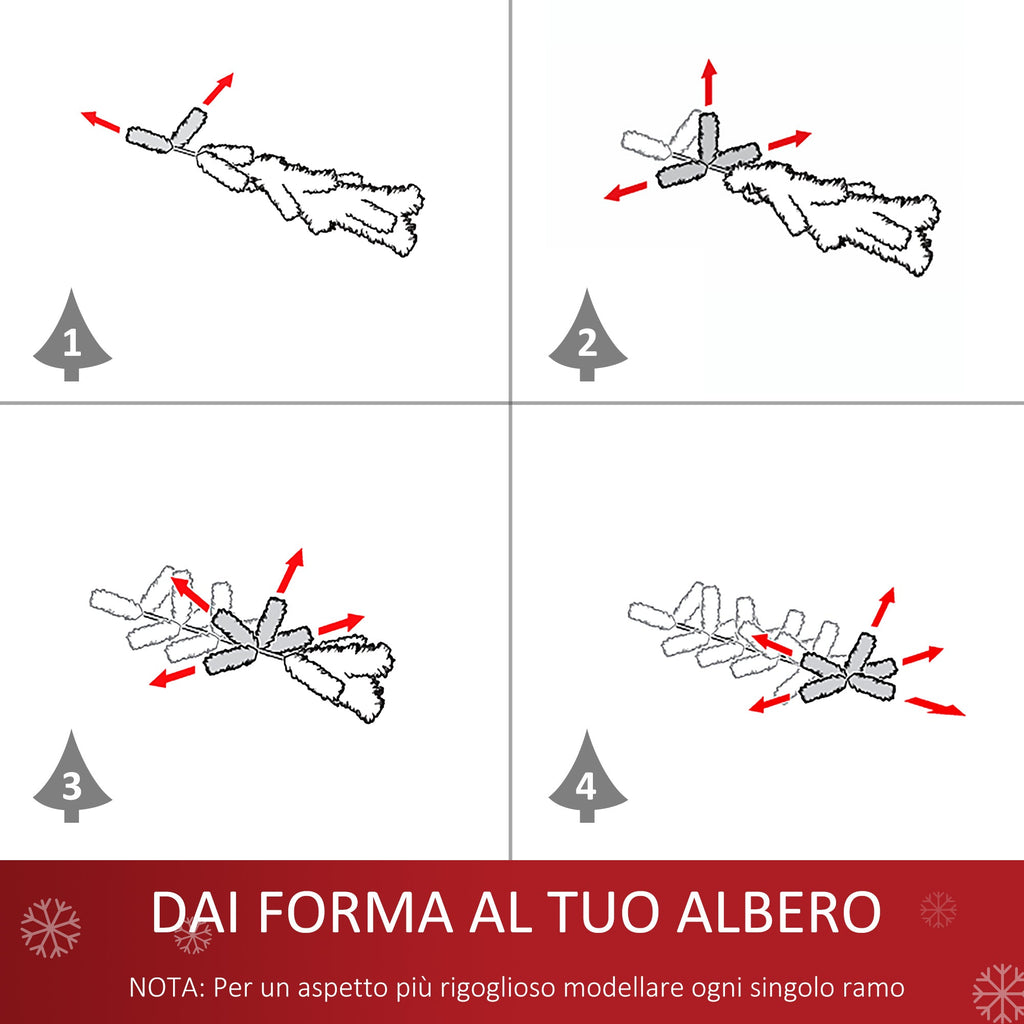 1

2

3

4

DAI FORMA AL TUO ALBERO

NOTA: Per un aspetto più rigoglioso modellare ogni singolo ramo