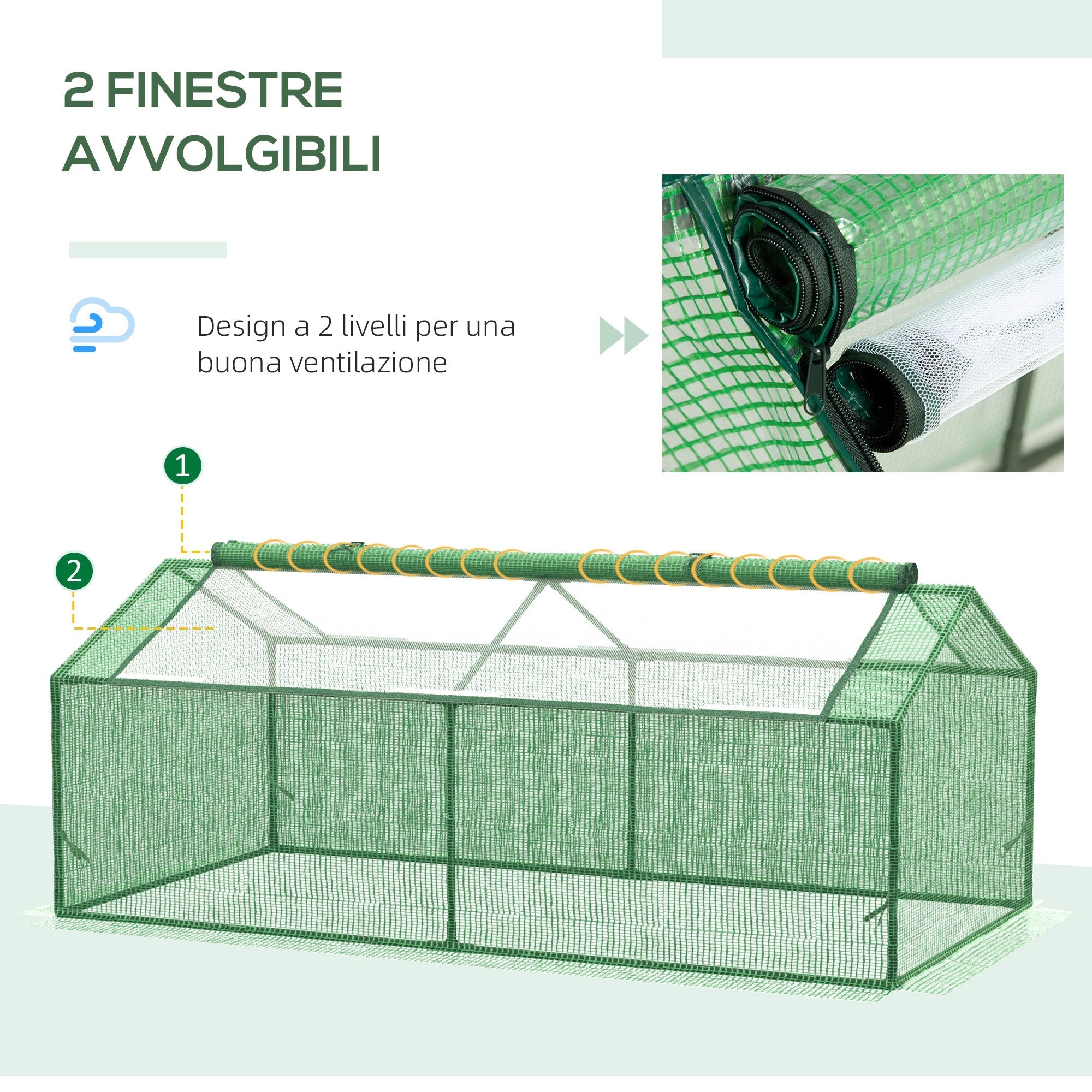 2 FINESTRE AVVOLGIBILI

Design a 2 livelli per una buona ventilazione

1

2