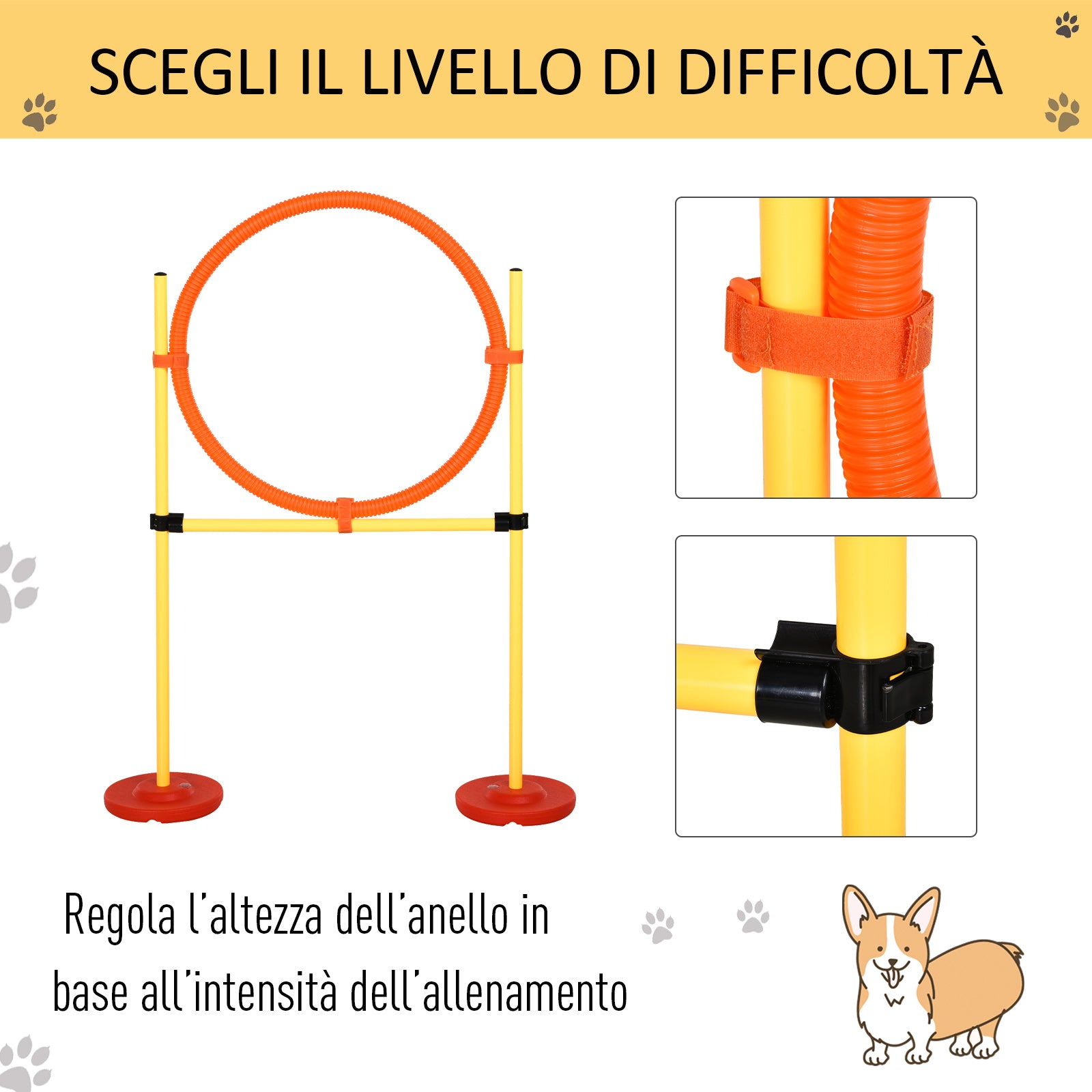 SCEGLI IL LIVELLO DI DIFFICOLTÀ

Regola l'altezza dell'anello in base all'intensità dell'allenamento