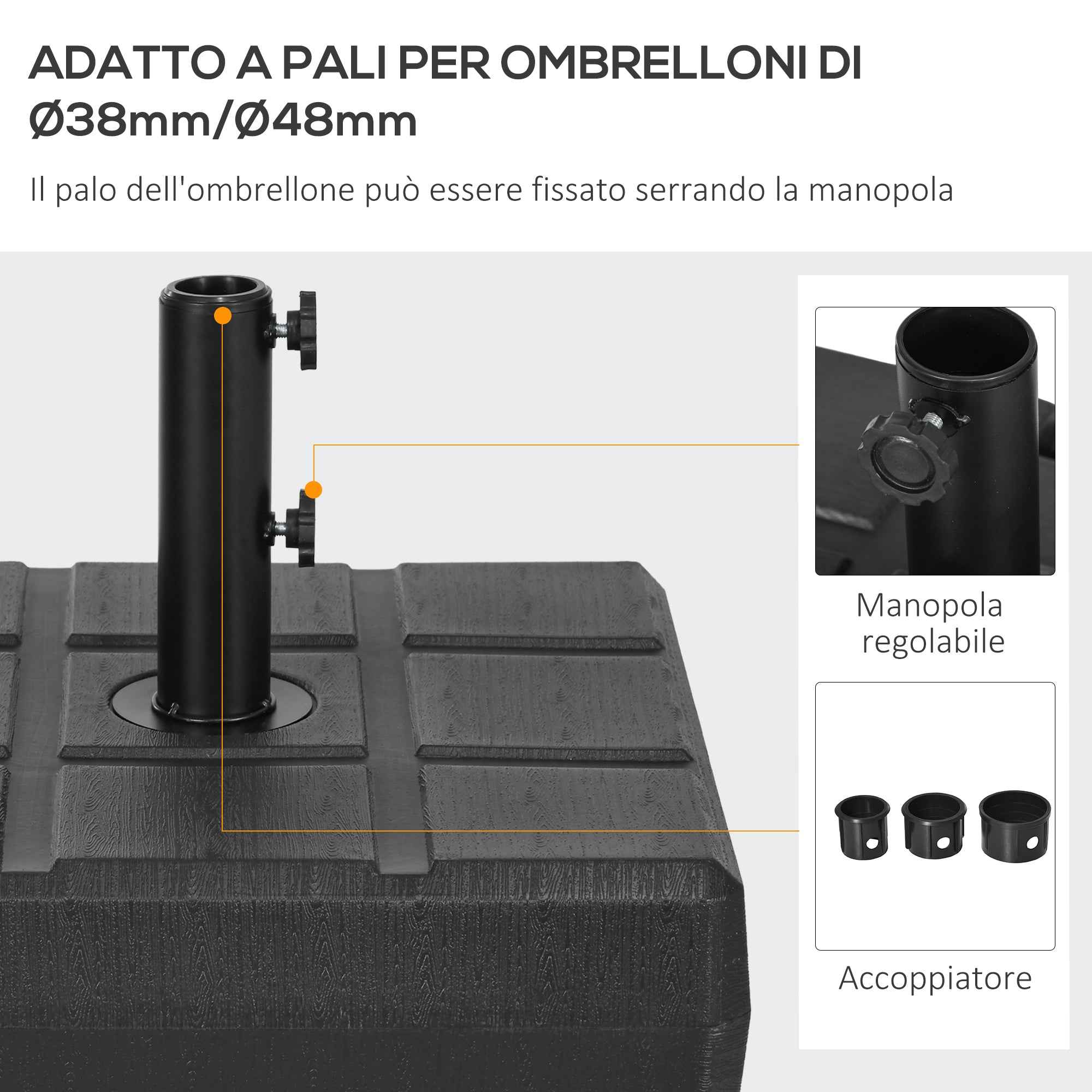 ADATTO A PALI PER OMBRELLONI DI Ø38mm/Ø48mm

Il palo dell'ombrellone può essere fissato serrando la manopola

Manopola regolabile

Accoppiatore