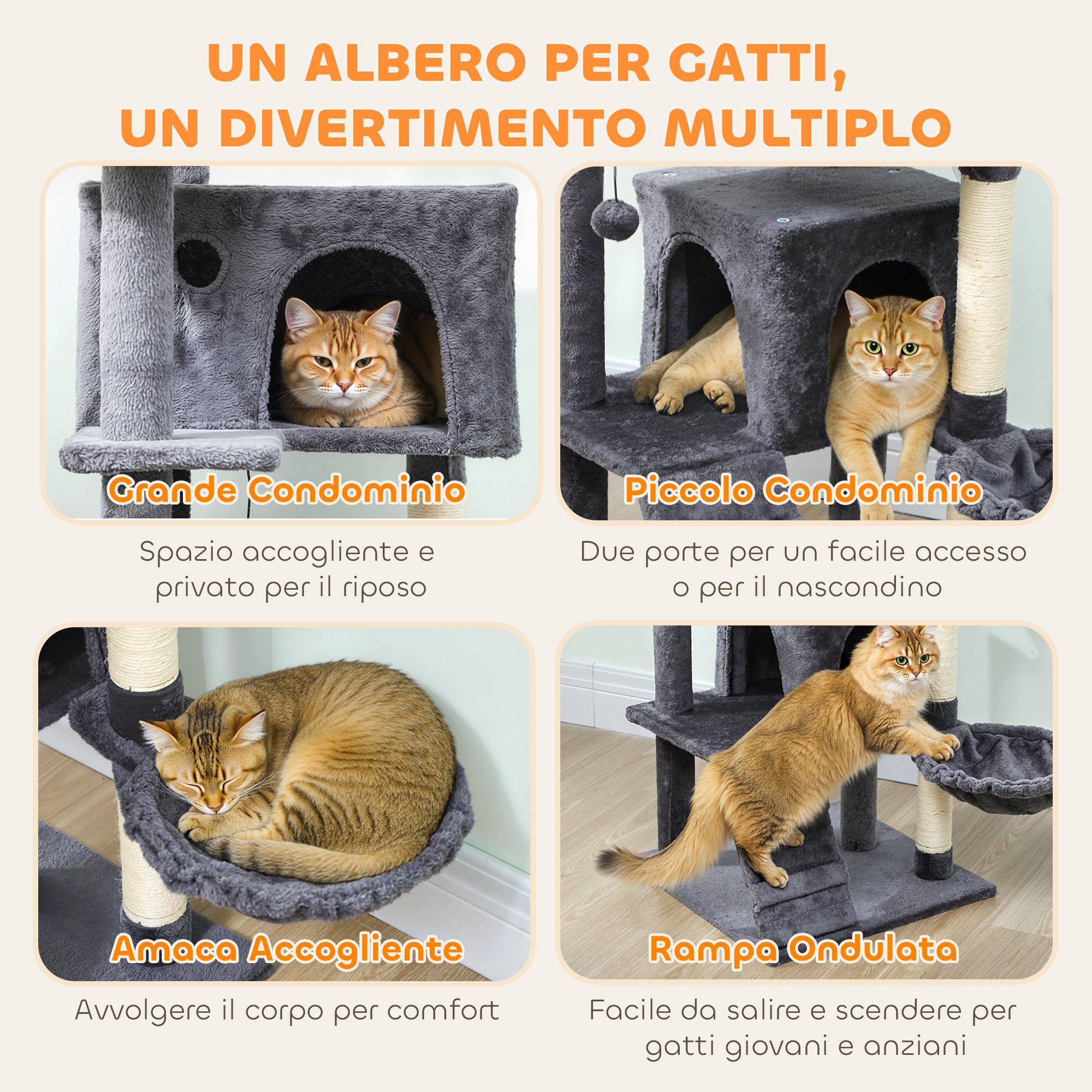 UN ALBERO PER GATTI,
UN DIVERTIMENTO MULTIPLO

Grande Condominio

Spazio accogliente e privato per il riposo

Piccolo Condominio

Due porte per un facile accesso o per il nascondino

Amaca Accogliente

Avvolgere il corpo per comfort

Rampa Ondulata

Facile da salire e scendere per gatti giovani e anziani