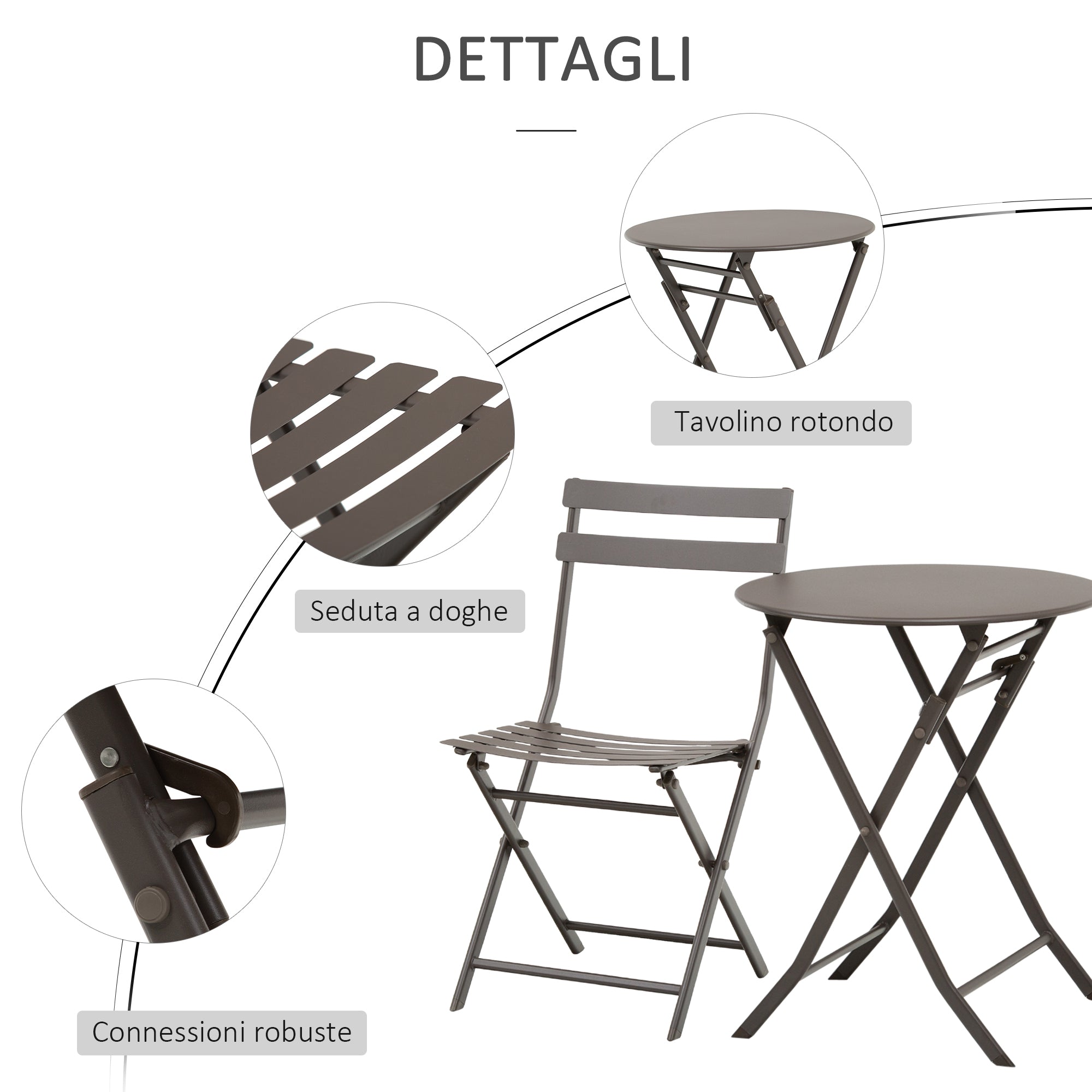 DETTAGLI

Tavolino rotondo

Seduta a doghe

Connessioni robuste