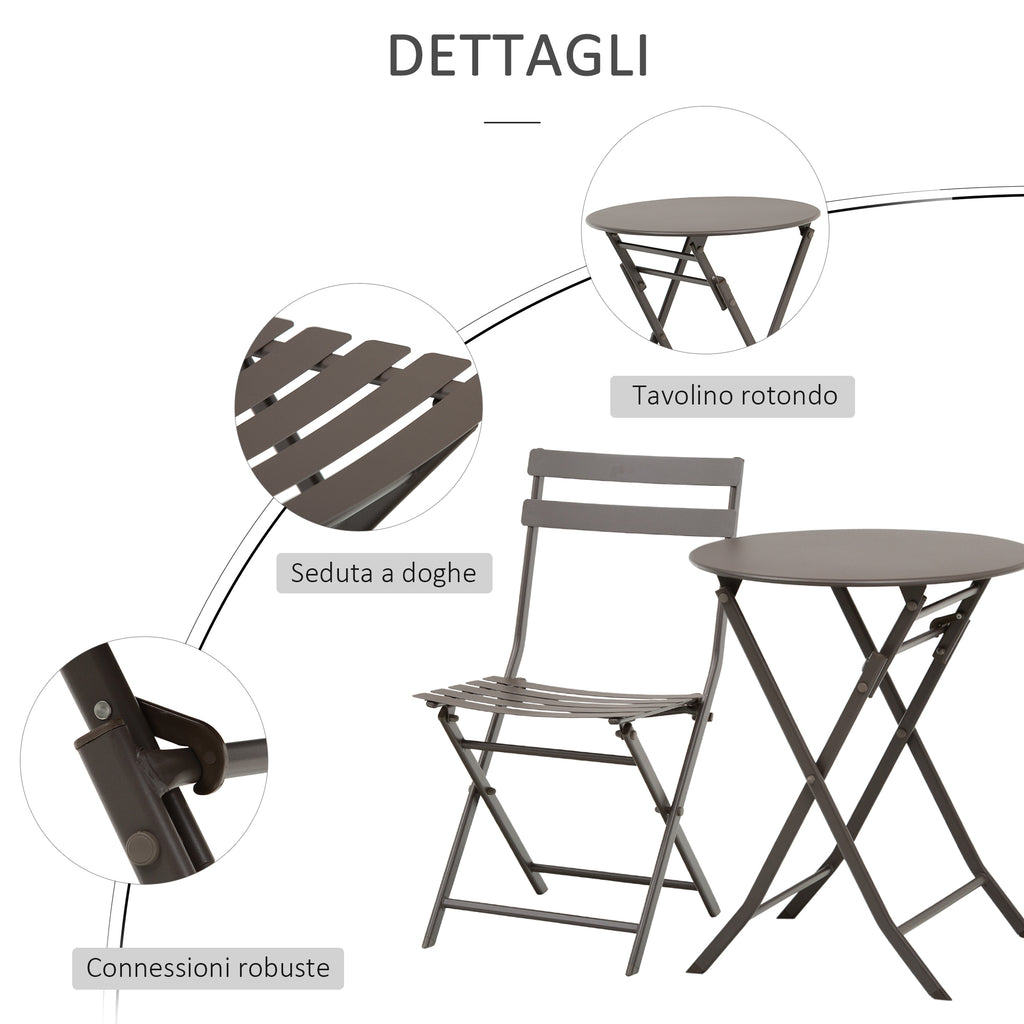 DETTAGLI

Tavolino rotondo

Seduta a doghe

Connessioni robuste