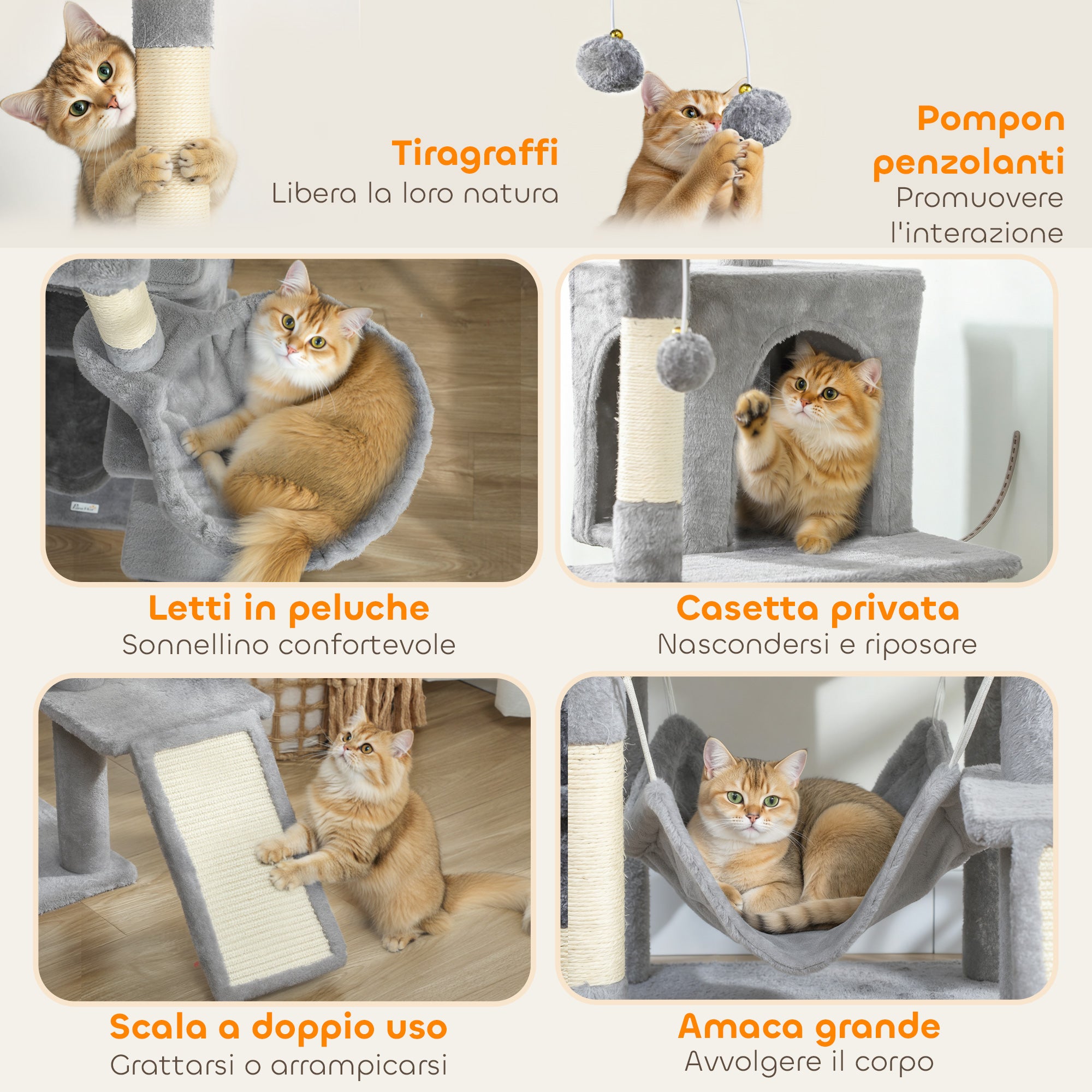 Tiragraffi
Libera la loro natura

Pompon penzolanti
Promuovere l'interazione

Letti in peluche
Sonnellino confortevole

Casetta privata
Nascondersi e riposare

Scala a doppio uso
Grattarsi o arrampicarsi

Amaca grande
Avvolgere il corpo