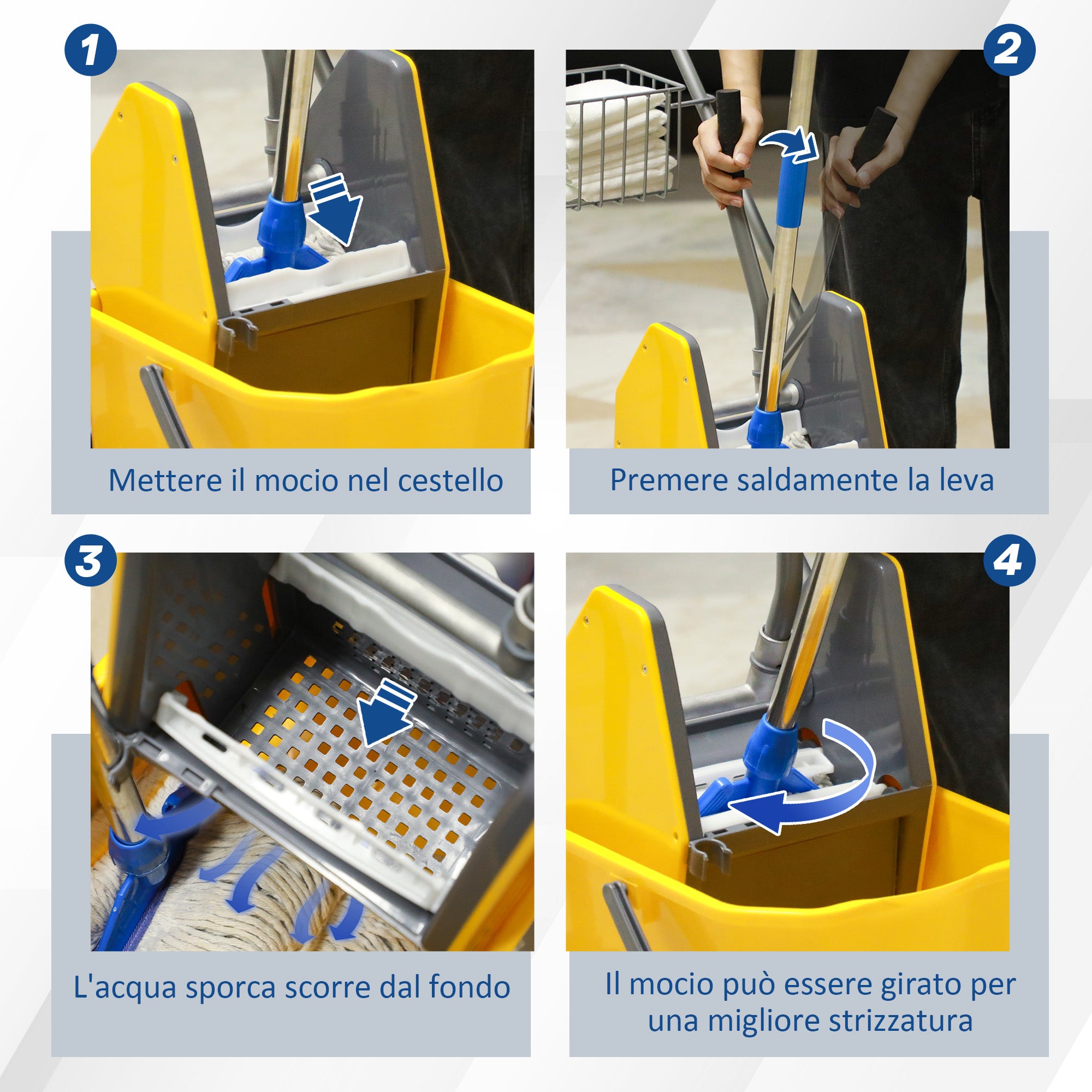 1

Mettere il mocio nel cestello

2

Premere saldamente la leva

3

L'acqua sporca scorre dal fondo

4

Il mocio può essere girato per una migliore strizzatura