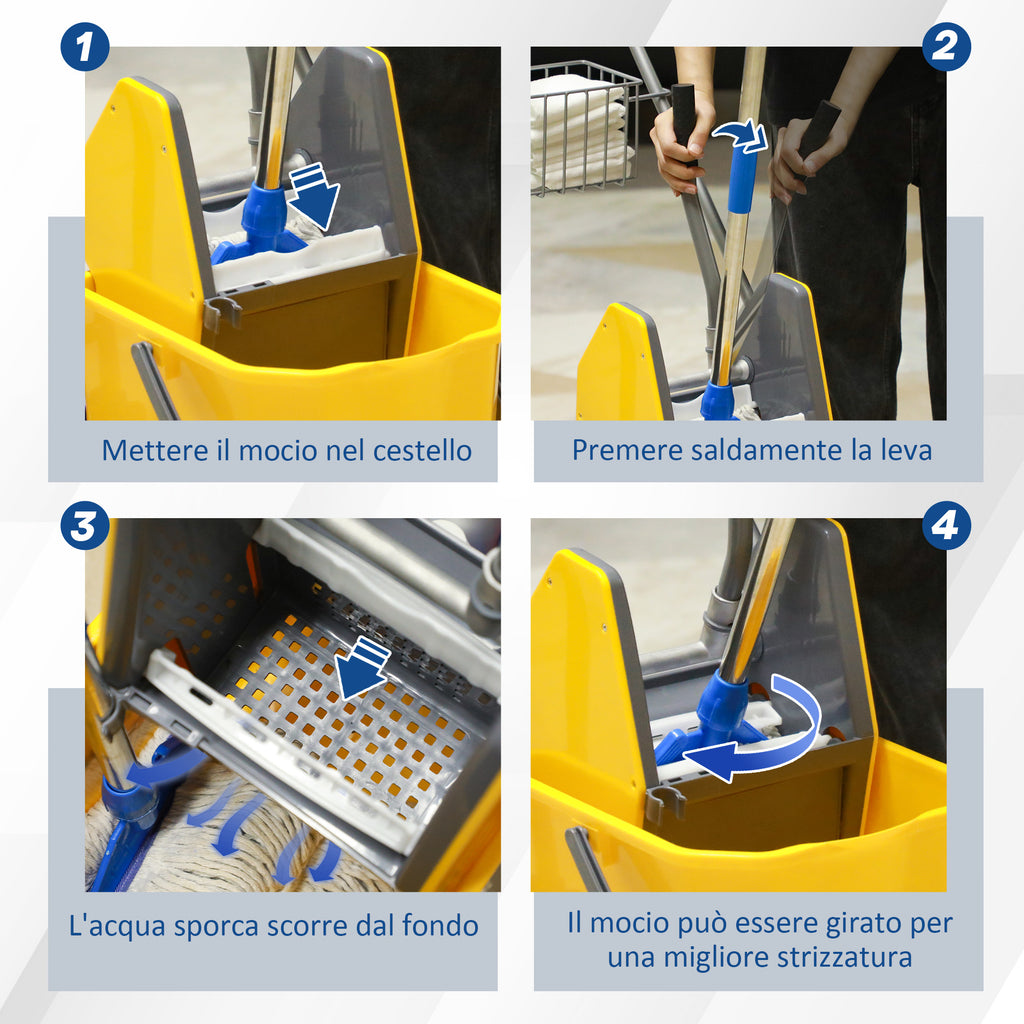 1

Mettere il mocio nel cestello

2

Premere saldamente la leva

3

L'acqua sporca scorre dal fondo

4

Il mocio può essere girato per una migliore strizzatura