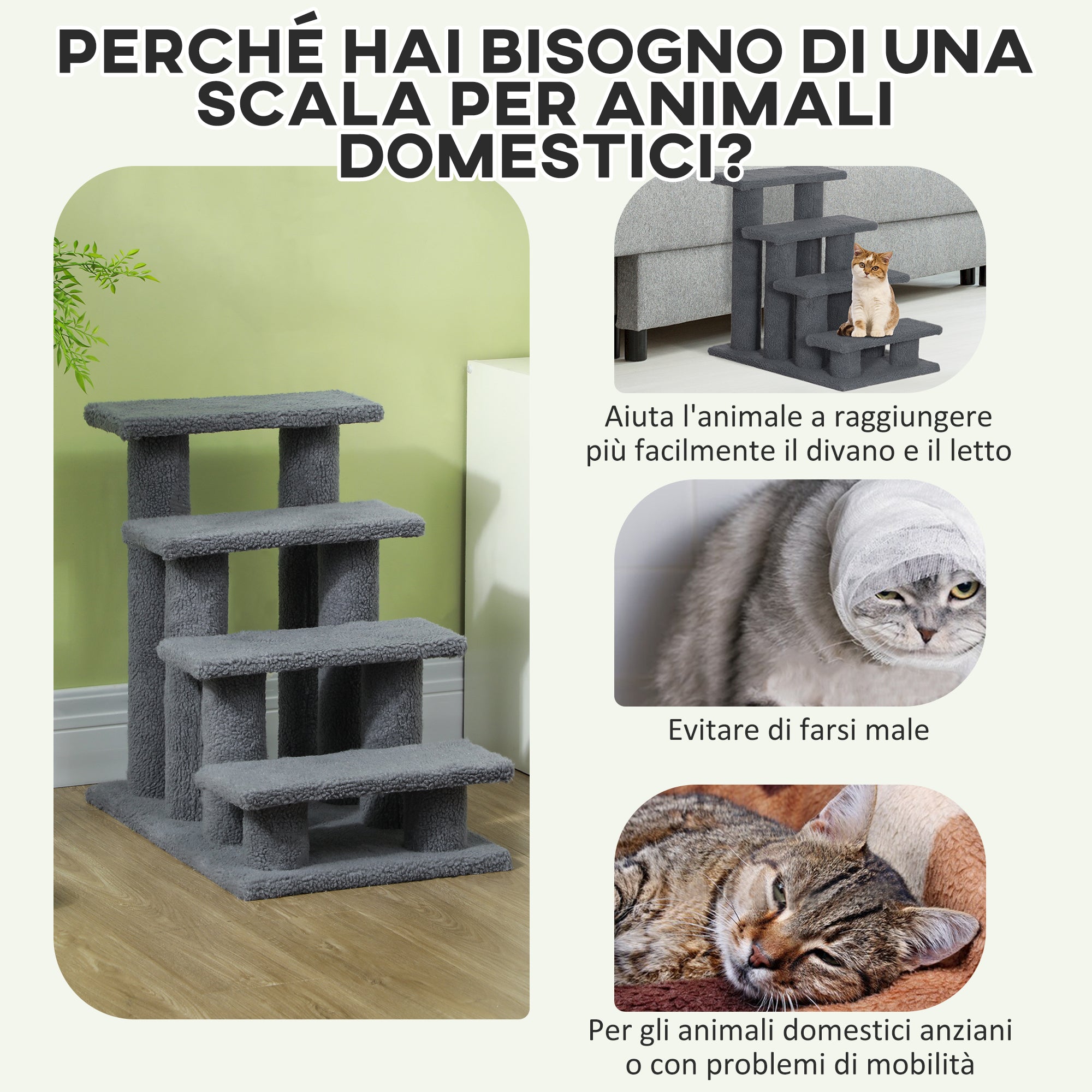 PERCHÉ HAI BISOGNO DI UNA SCALA PER ANIMALI DOMESTICI?

Aiuta l'animale a raggiungere più facilmente il divano e il letto

Evitare di farsi male

Per gli animali domestici anziani o con problemi di mobilità