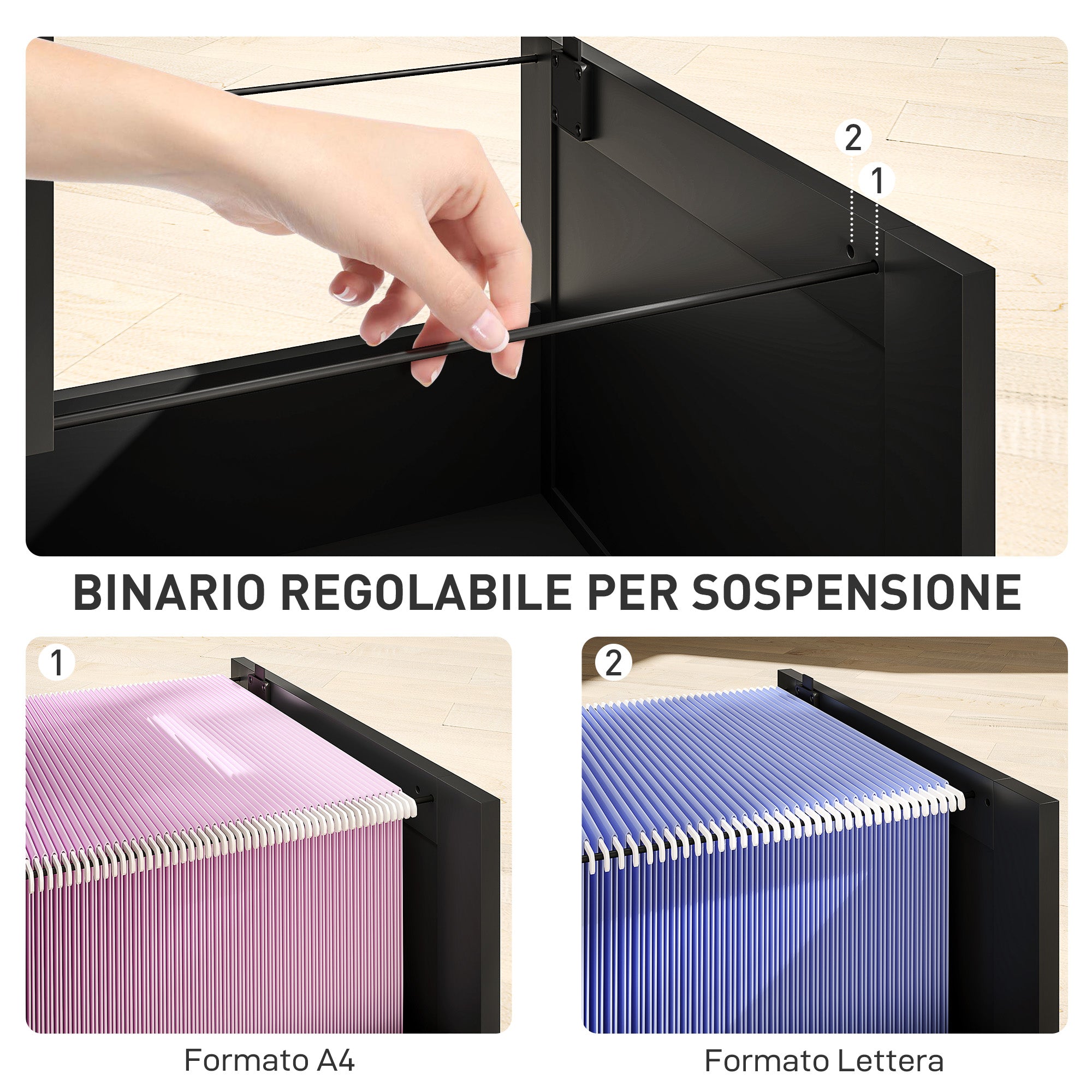 2
1

BINARIO REGOLABILE PER SOSPENSIONE

1

Formato A4

2

Formato Lettera