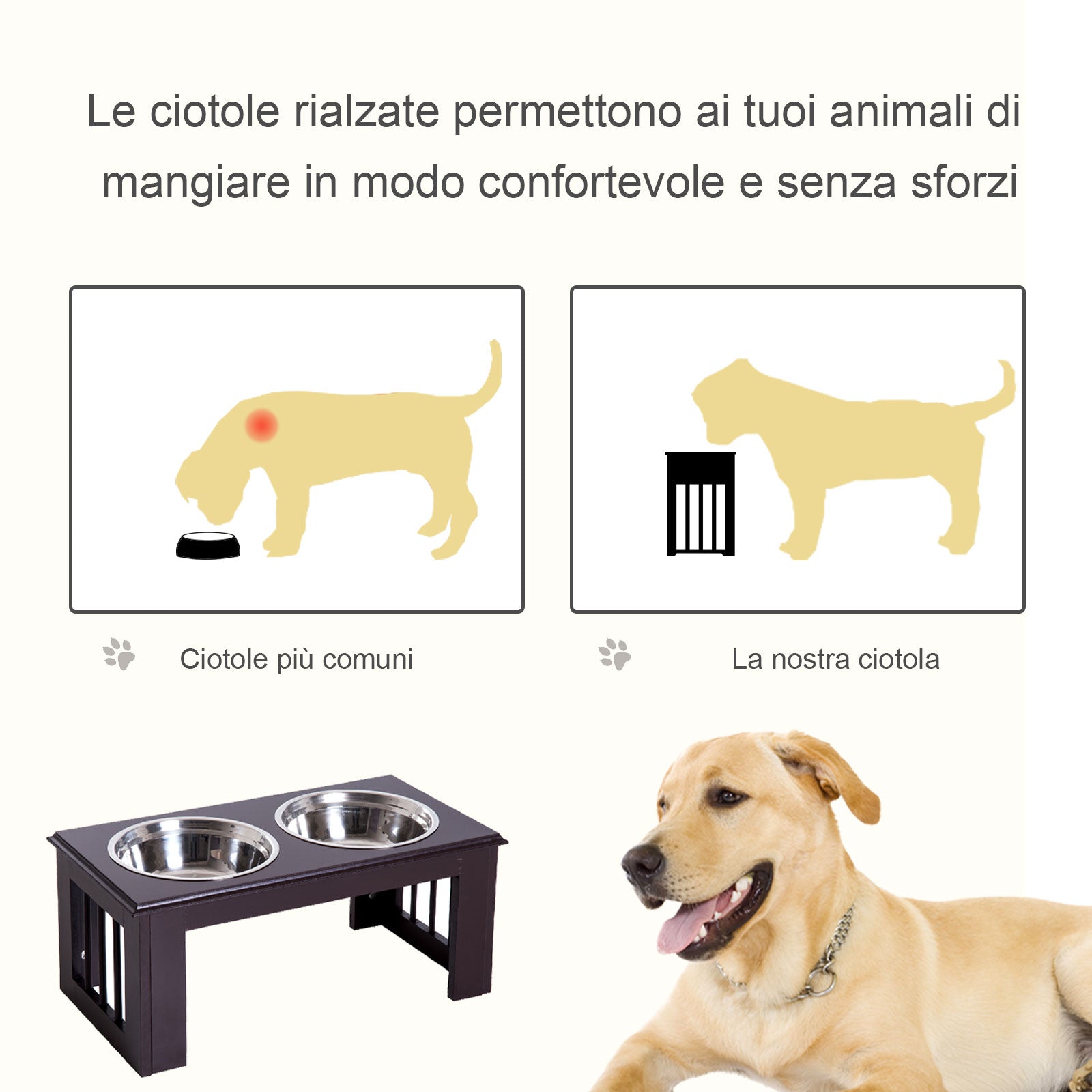 Le ciotole rialzate permettono ai tuoi animali di mangiare in modo confortevole e senza sforzi

Ciotole più comuni

La nostra ciotola