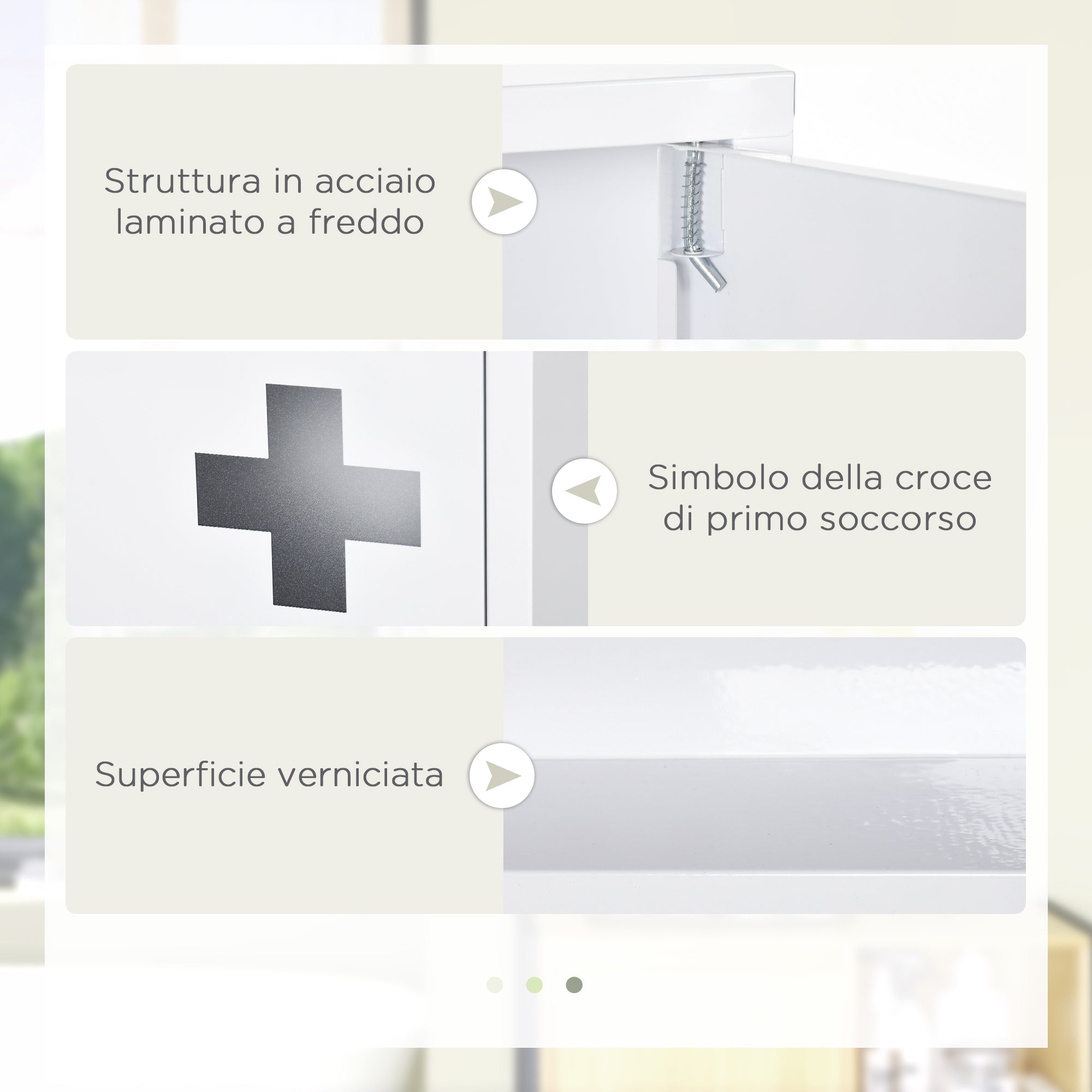 Struttura in acciaio laminato a freddo

Simbolo della croce di primo soccorso

Superficie verniciata