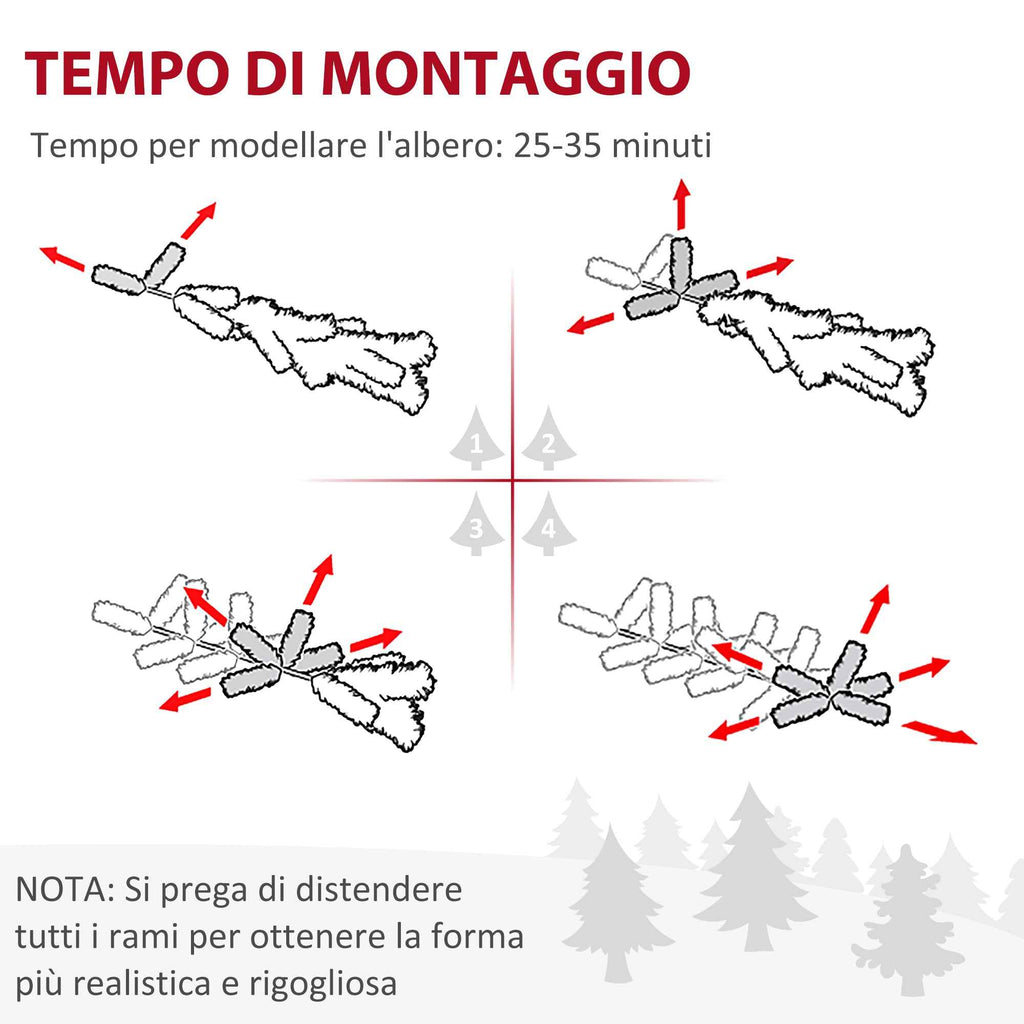 TEMPO DI MONTAGGIO

Tempo per modellare l'albero: 25-35 minuti

1 2 3 4

NOTA: Si prega di distendere tutti i rami per ottenere la forma più realistica e rigogliosa