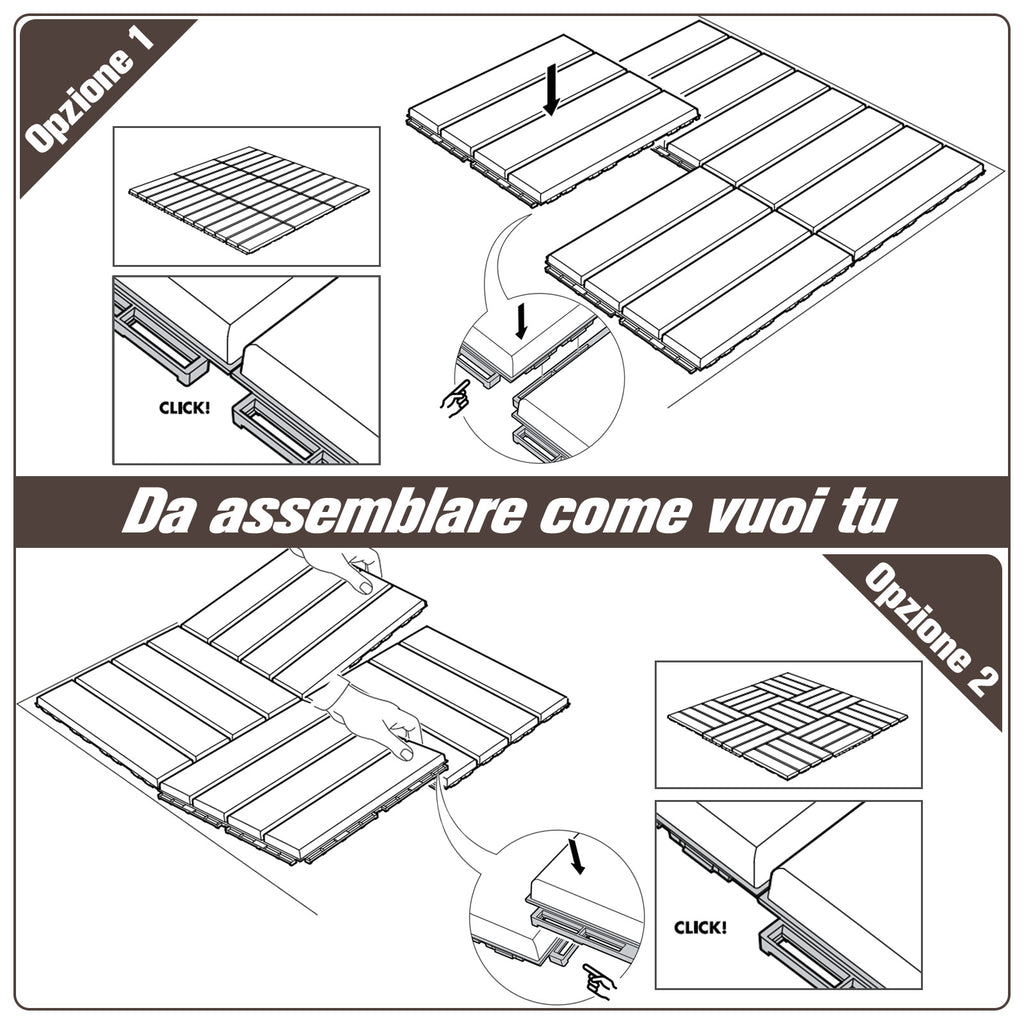 Opzione 1

CLICK!

Da assemblare come vuoi tu

Opzione 2

CLICK!