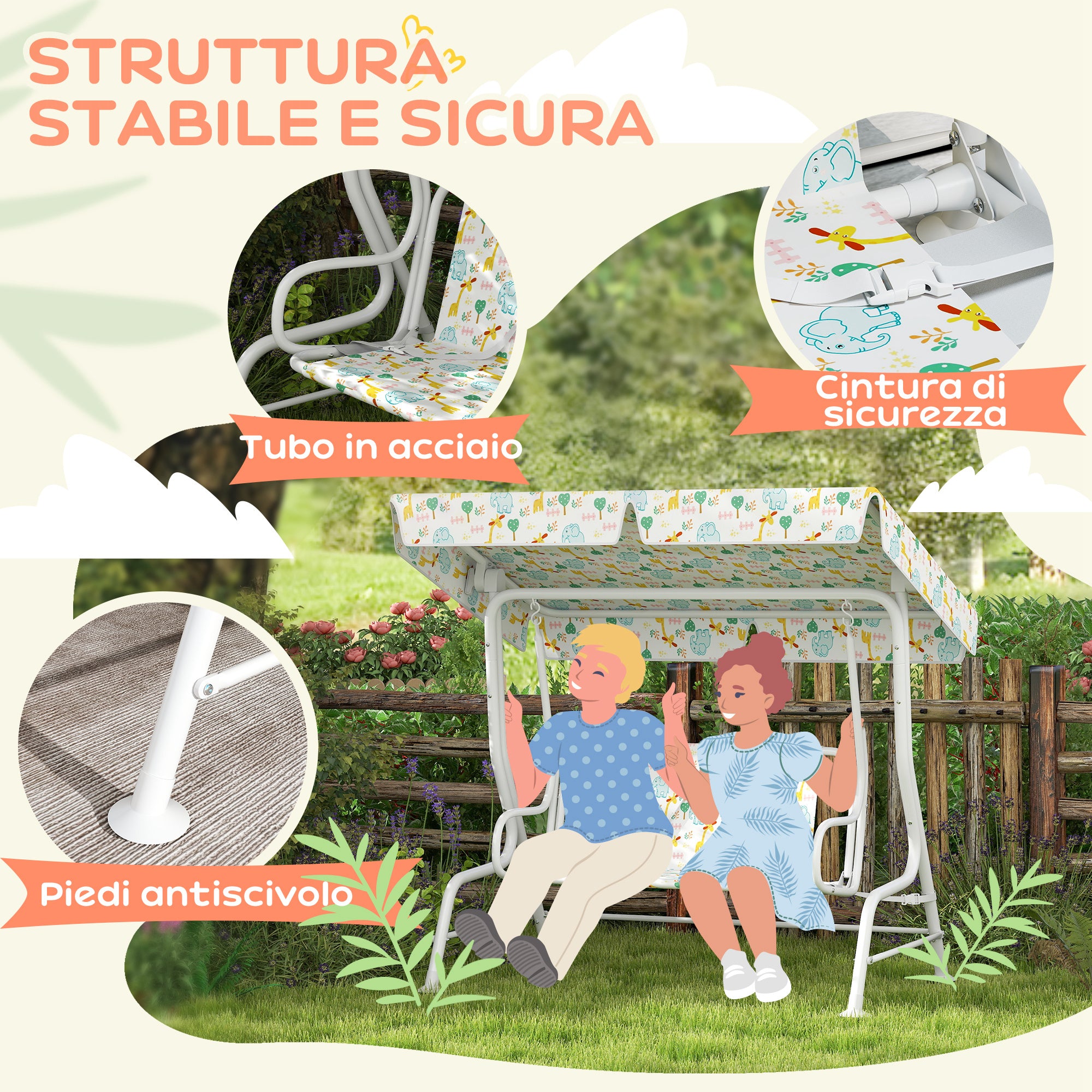 STRUTTURA STABILE E SICURA

Tubo in acciaio

Cintura di sicurezza

Piedi antiscivolo