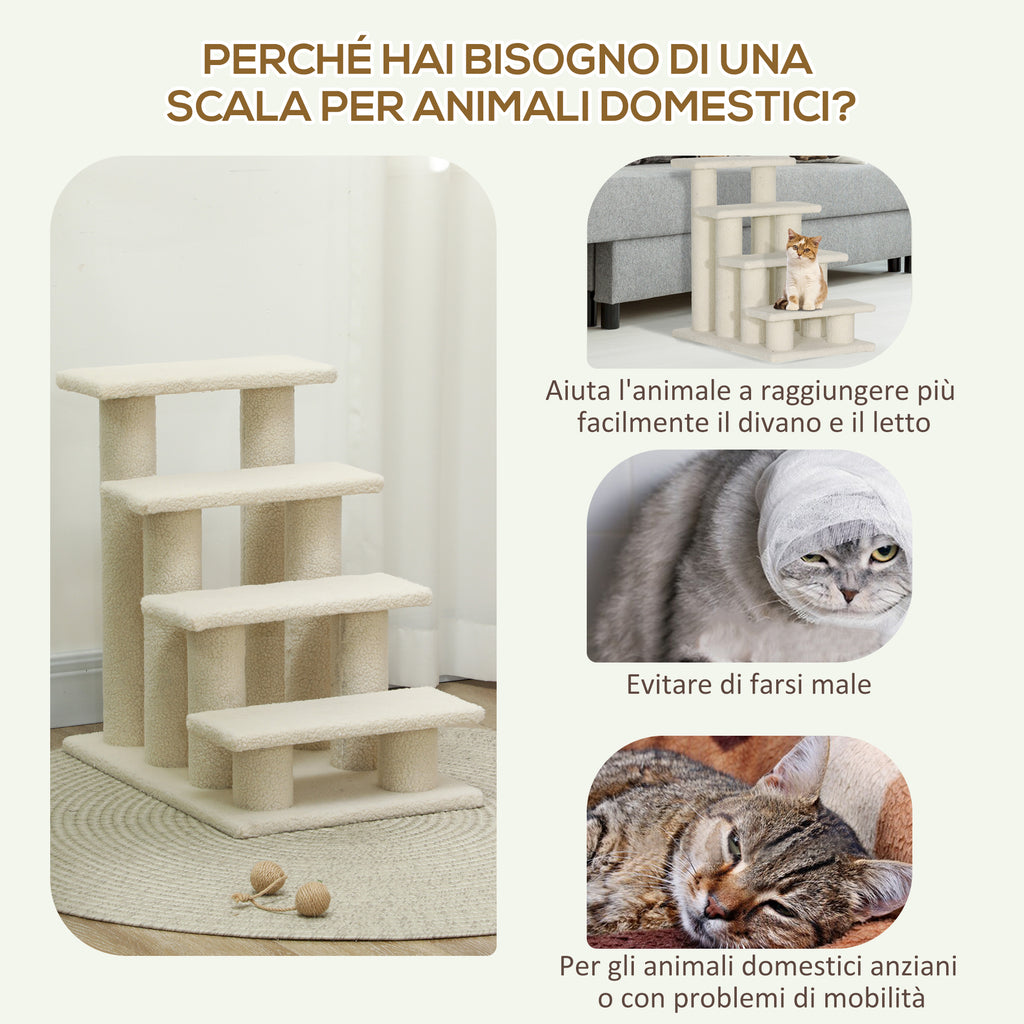 PERCHÉ HAI BISOGNO DI UNA SCALA PER ANIMALI DOMESTICI?

Aiuta l'animale a raggiungere più facilmente il divano e il letto

Evitare di farsi male

Per gli animali domestici anziani o con problemi di mobilità