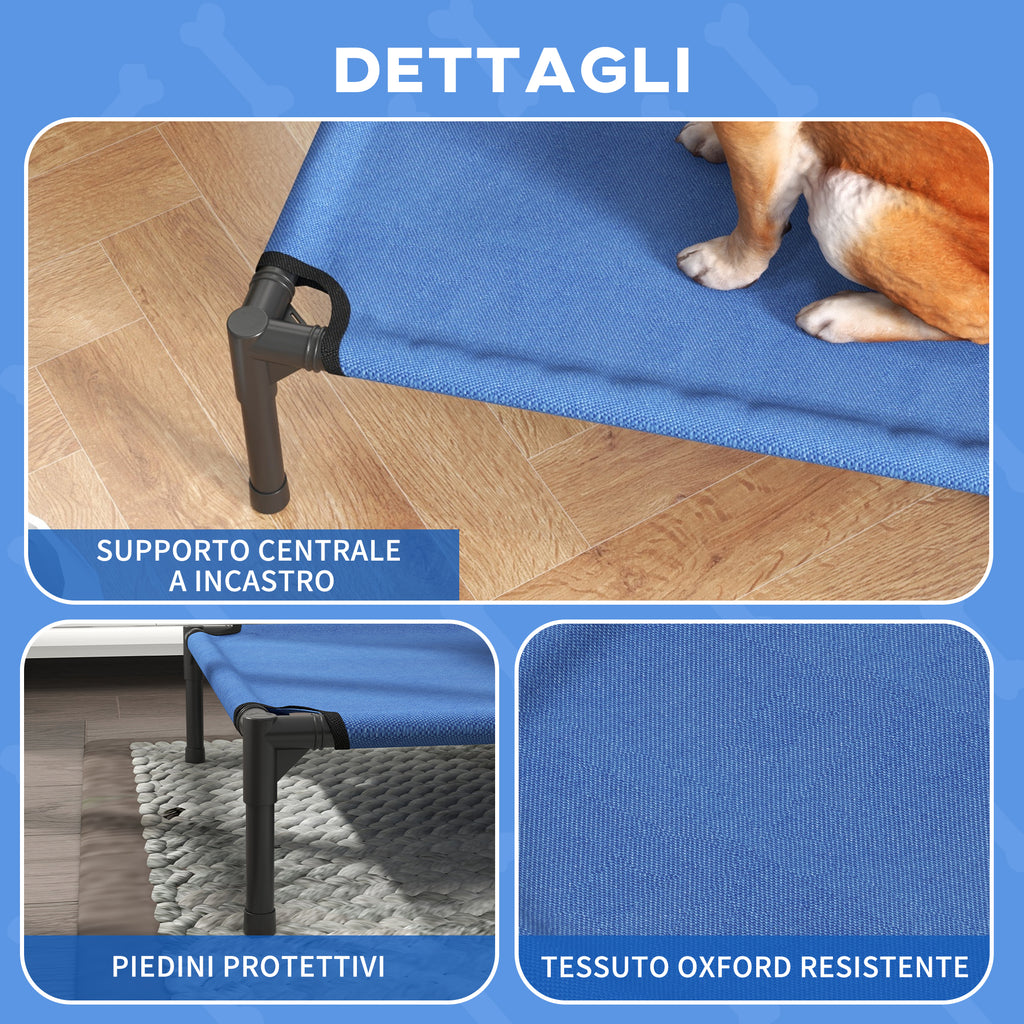 DETTAGLI

SUPPORTO CENTRALE A INCASTRO

PIEDINI PROTETTIVI

TESSUTO OXFORD RESISTENTE