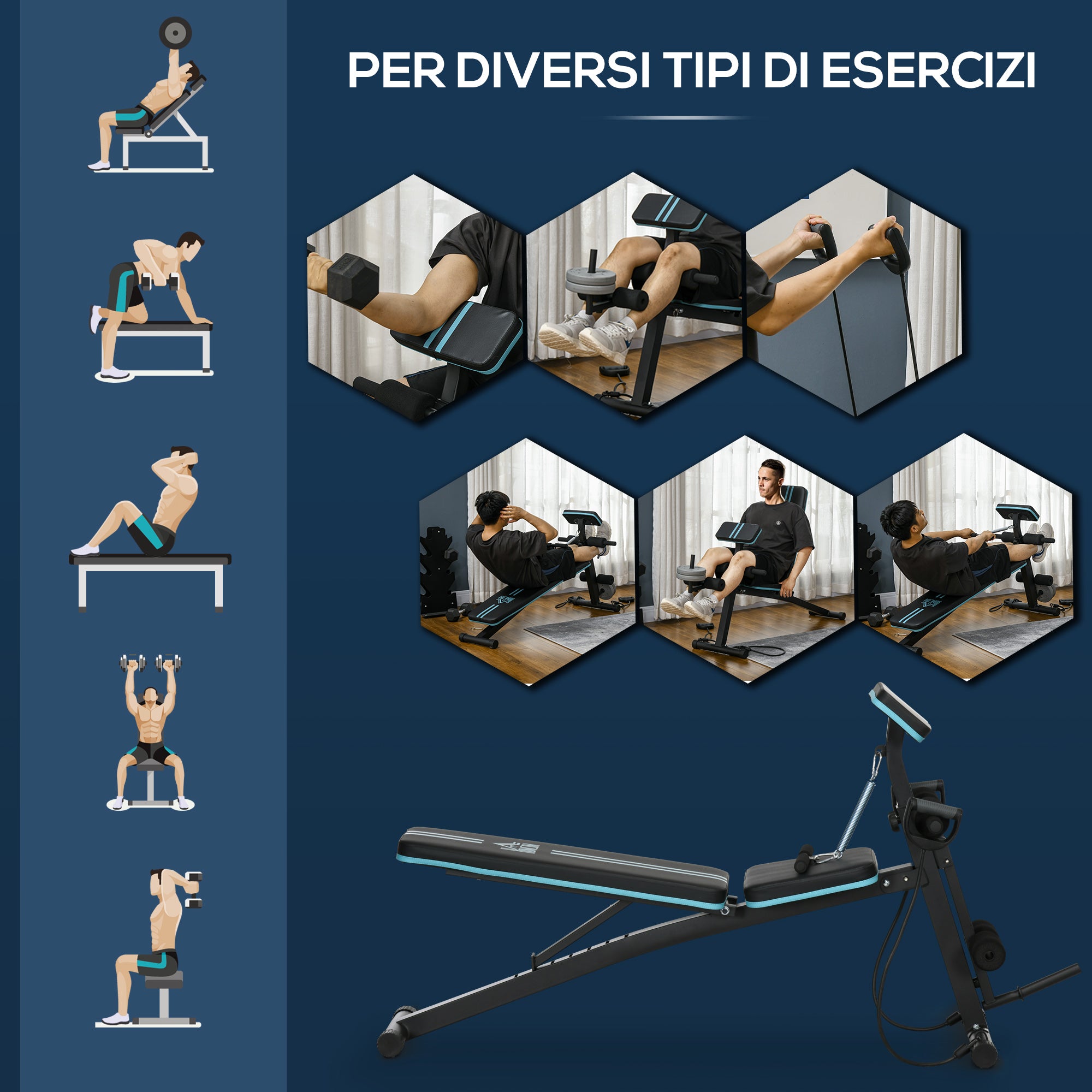 PER DIVERSI TIPI DI ESERCIZI