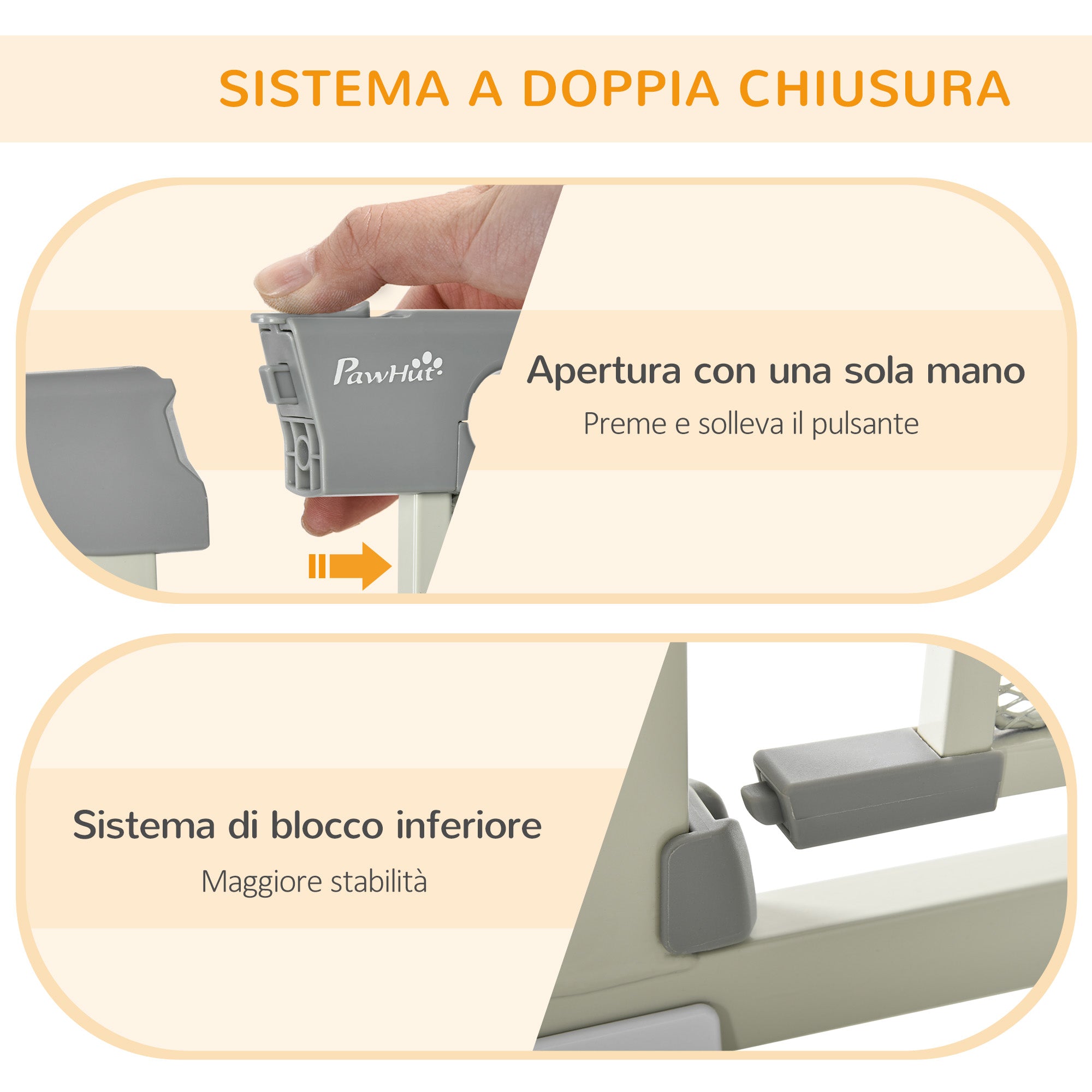 SISTEMA A DOPPIA CHIUSURA

PawHut

Apertura con una sola mano

Preme e solleva il pulsante

Sistema di blocco inferiore

Maggiore stabilità