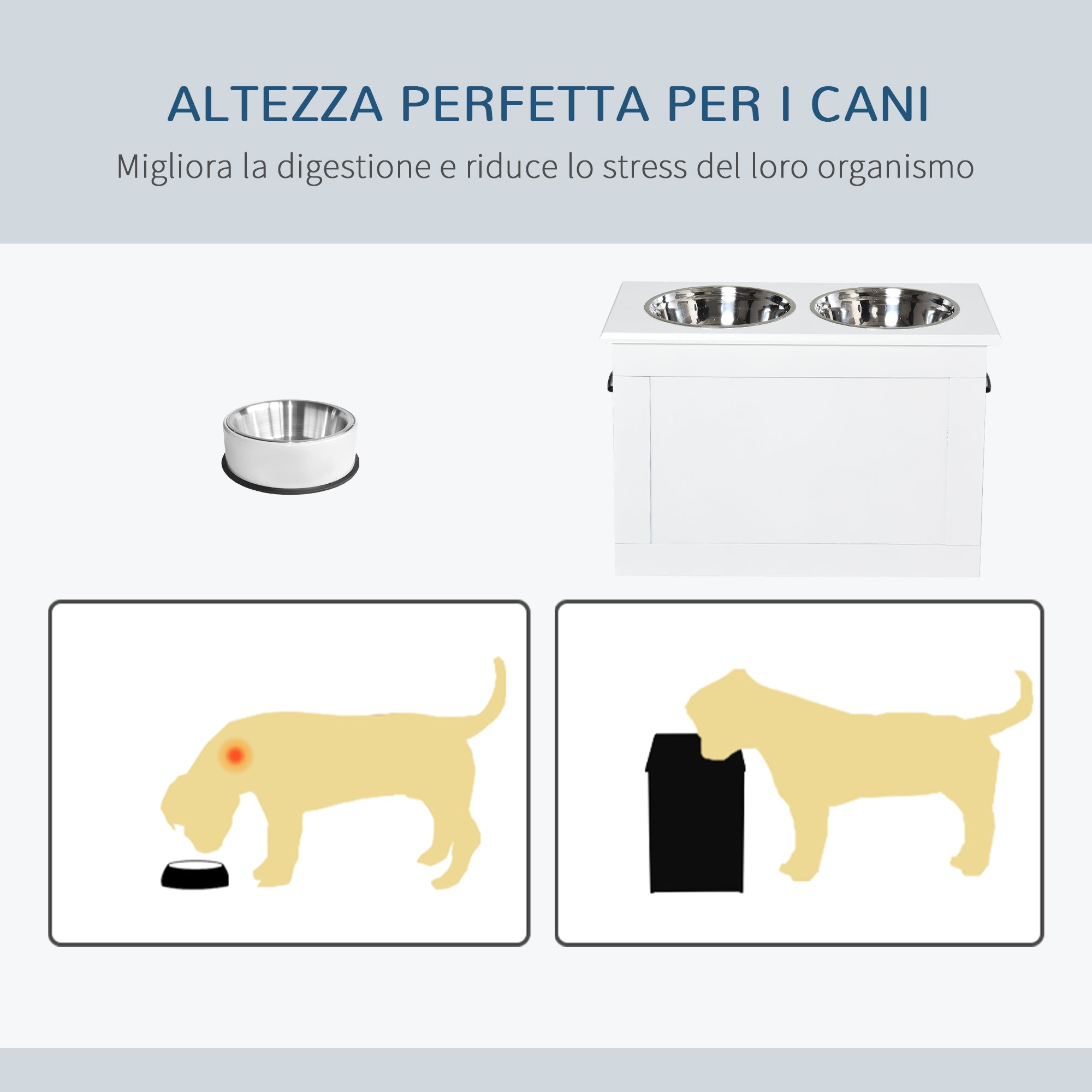 ALTEZZA PERFETTA PER I CANI

Migliora la digestione e riduce lo stress del loro organismo