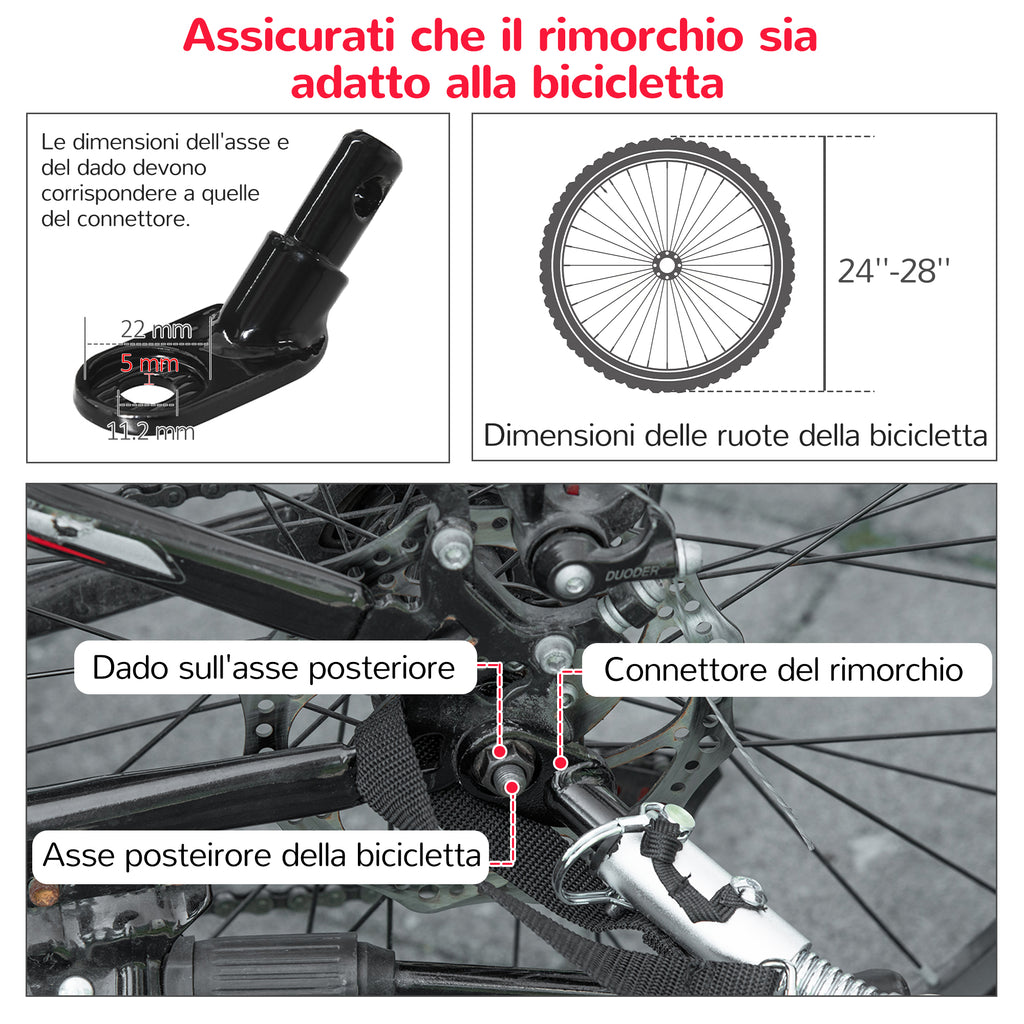 Assicurati che il rimorchio sia adatto alla bicicletta

Le dimensioni dell'asse e del dado devono corrispondere a quelle del connettore.

22 mm
5 mm
11.2 mm

24''-28''

Dimensioni delle ruote della bicicletta

DUODER

Dado sull'asse posteriore

Connettore del rimorchio

Asse posteirore della bicicletta