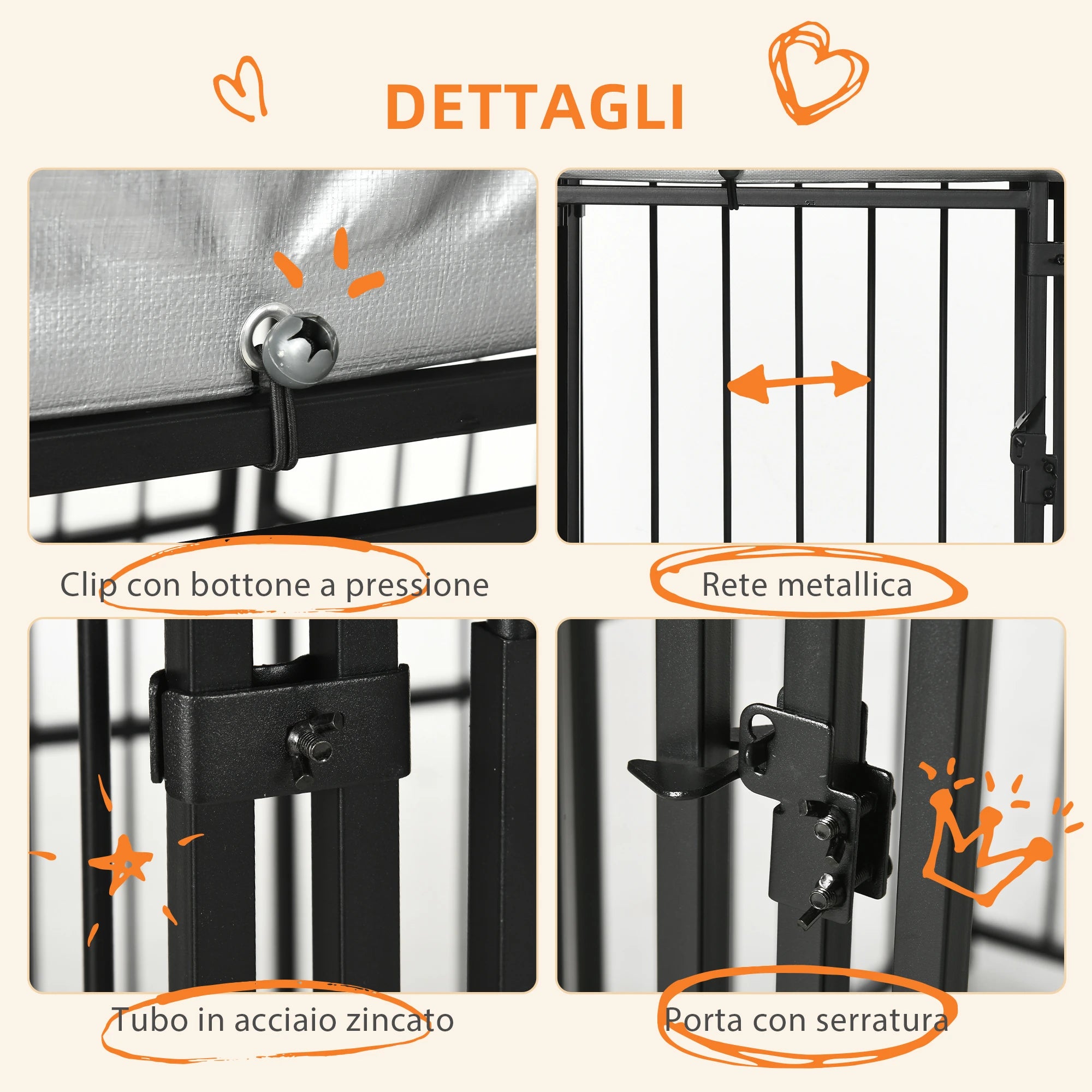 DETTAGLI

Clip con bottone a pressione

Rete metallica

Tubo in acciaio zincato

Porta con serratura