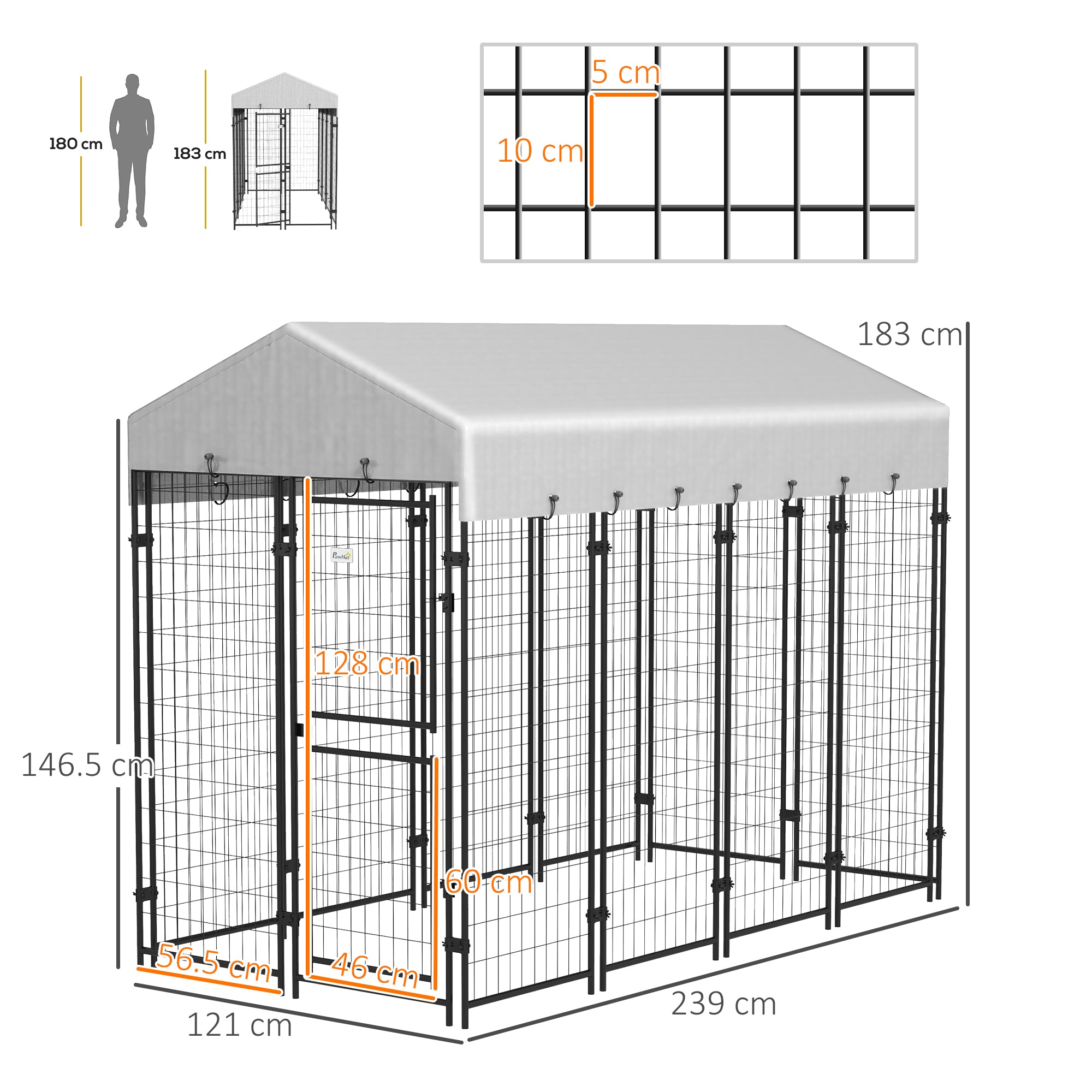 180 cm

183 cm

5 cm

10 cm

183 cm

PawHut

128 cm

146.5 cm

60 cm

56.5 cm

46 cm

121 cm

239 cm