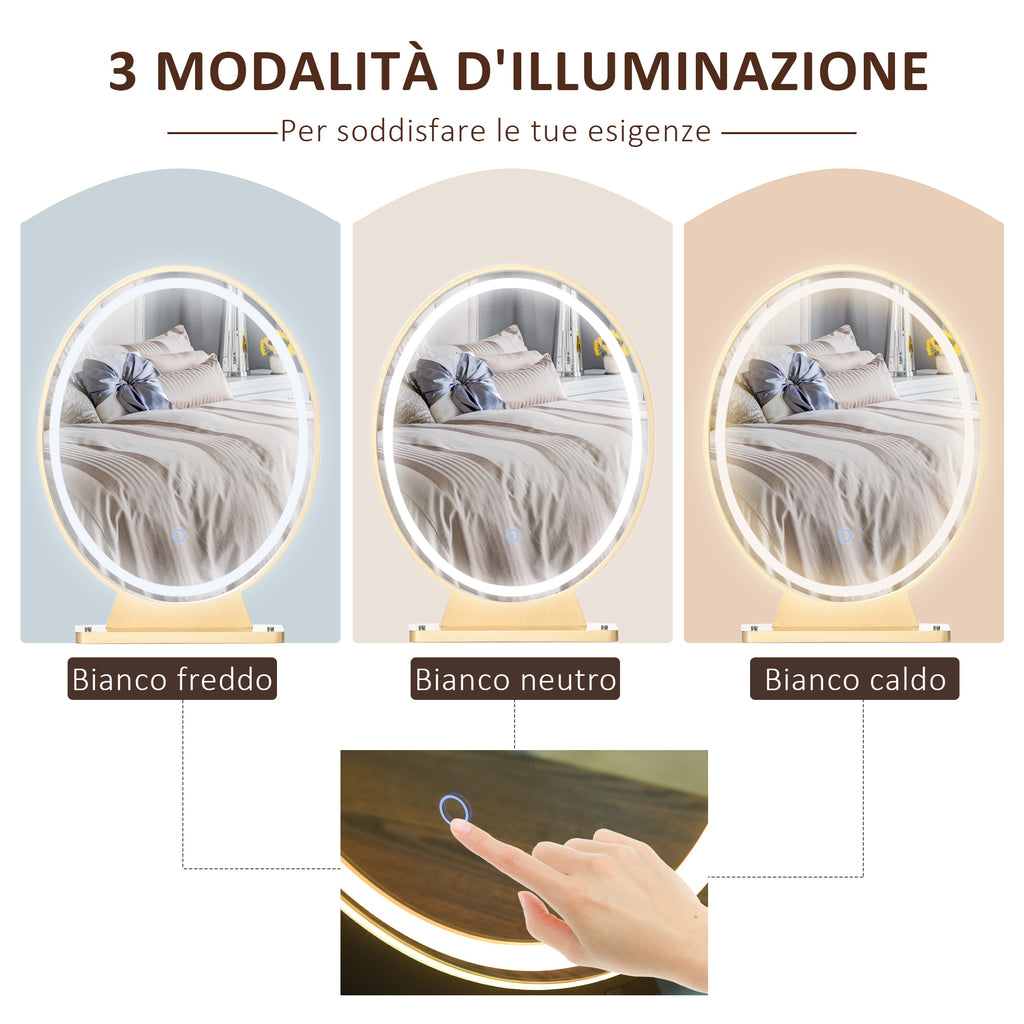 3 MODALITÀ D'ILLUMINAZIONE

Per soddisfare le tue esigenze

Bianco freddo

Bianco neutro

Bianco caldo