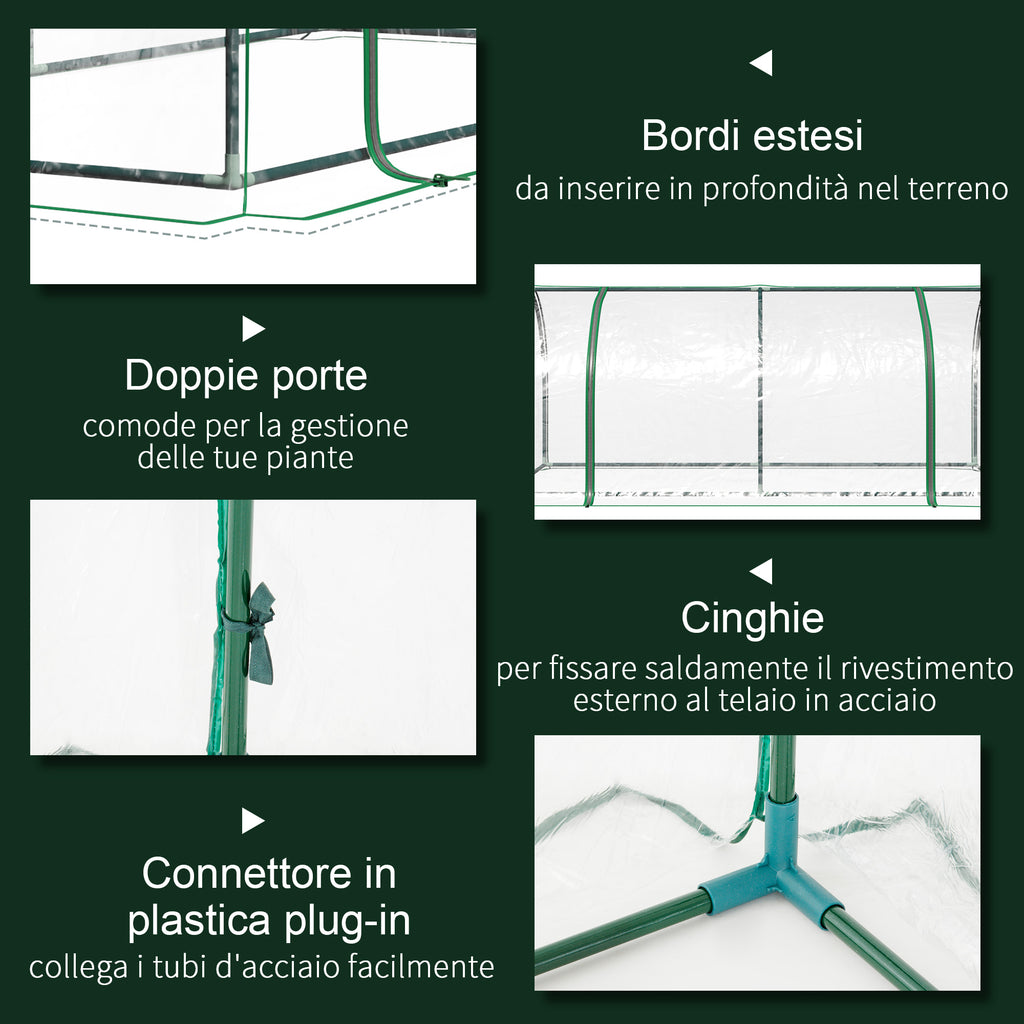 Bordi estesi
da inserire in profondità nel terreno

Doppie porte
comode per la gestione delle tue piante

Cinghie
per fissare saldamente il rivestimento esterno al telaio in acciaio

Connettore in plastica plug-in
collega i tubi d'acciaio facilmente