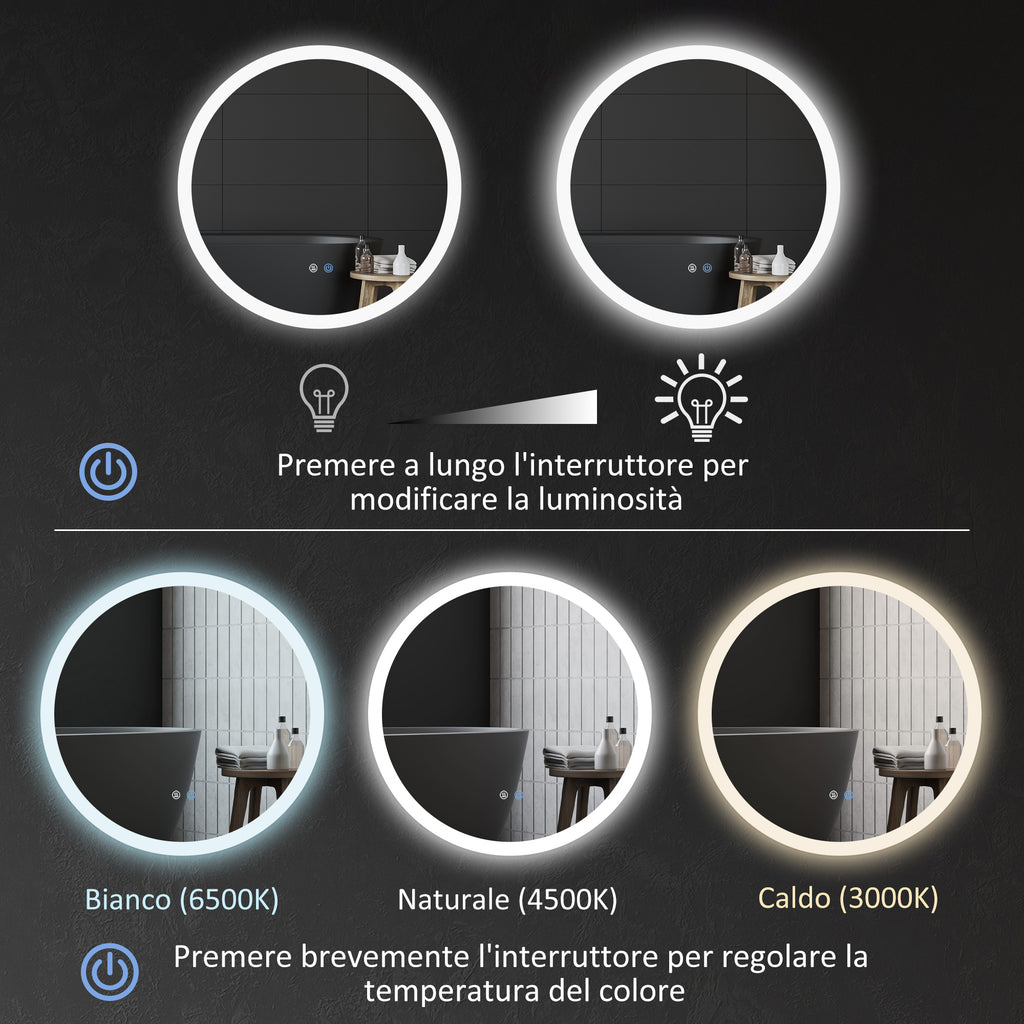 Premere a lungo l'interruttore per modificare la luminosità

Bianco (6500K)

Naturale (4500K)

Caldo (3000K)

Premere brevemente l'interruttore per regolare la temperatura del colore