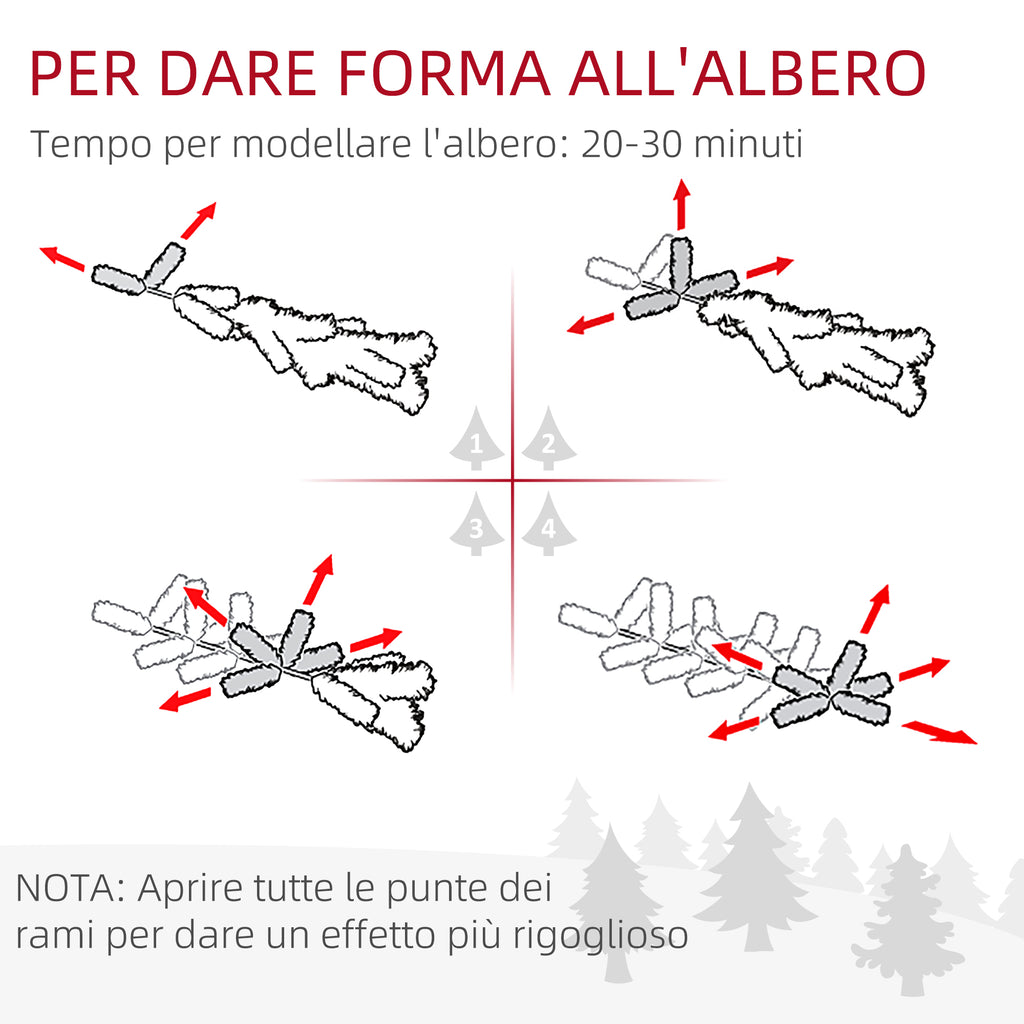 PER DARE FORMA ALL'ALBERO

Tempo per modellare l'albero: 20-30 minuti

1 2
3 4

NOTA: Aprire tutte le punte dei rami per dare un effetto più rigoglioso