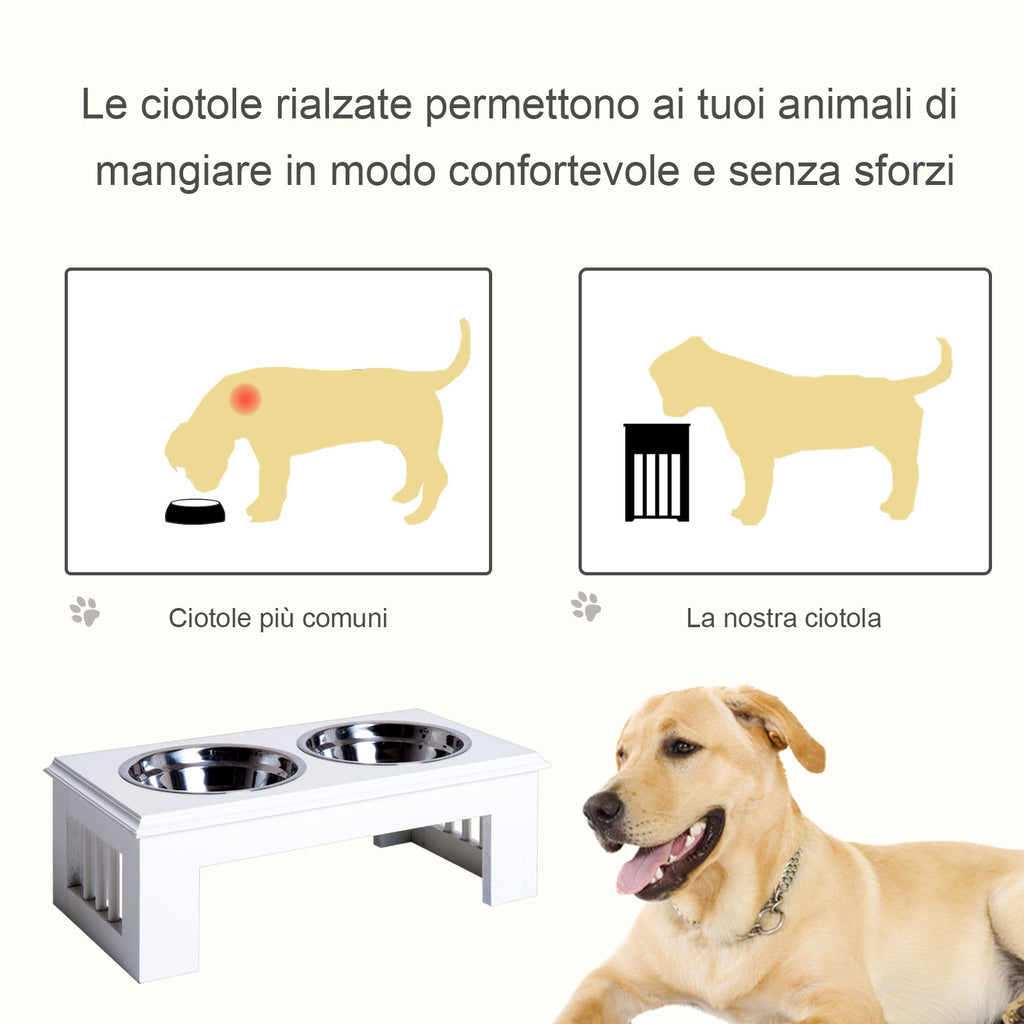 Le ciotole rialzate permettono ai tuoi animali di mangiare in modo confortevole e senza sforzi

Ciotole più comuni

La nostra ciotola