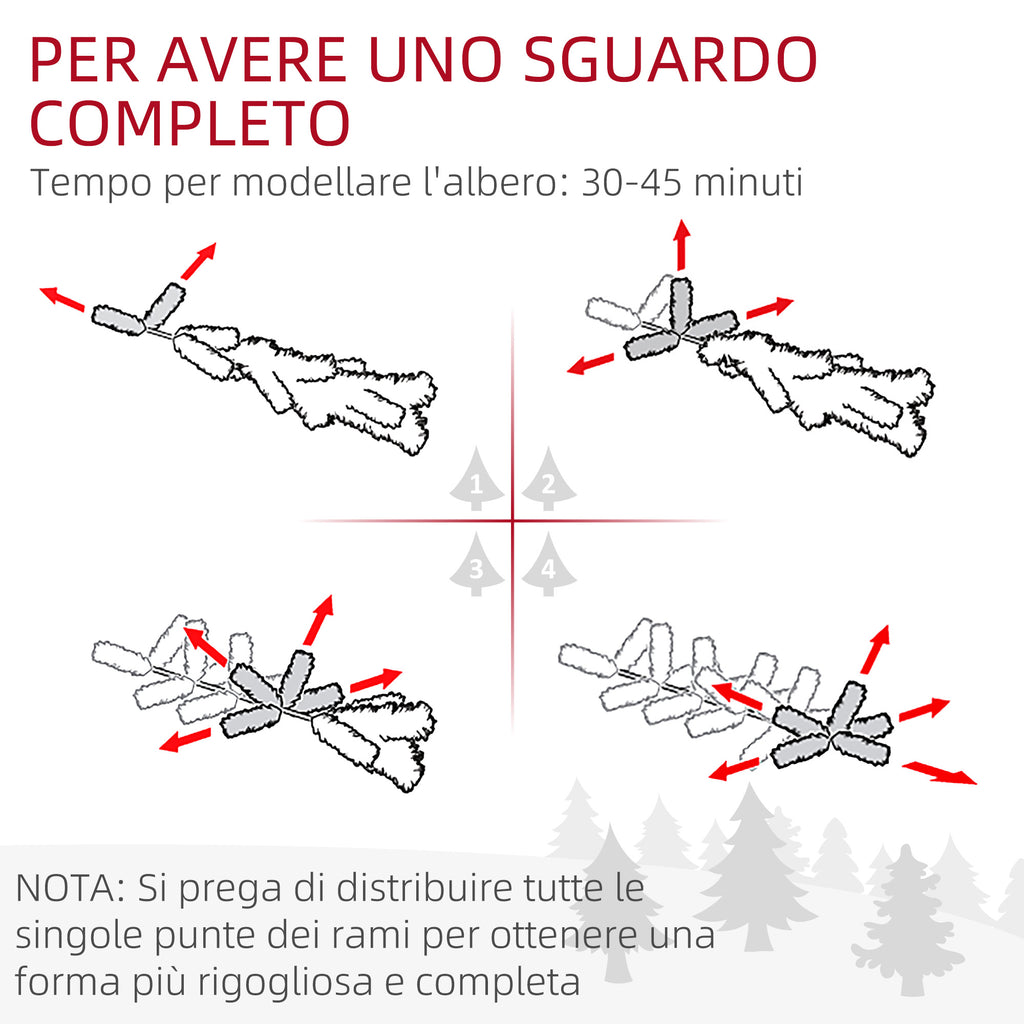 PER AVERE UNO SGUARDO COMPLETO

Tempo per modellare l'albero: 30-45 minuti

1

2

3

4

NOTA: Si prega di distribuire tutte le singole punte dei rami per ottenere una forma più rigogliosa e completa