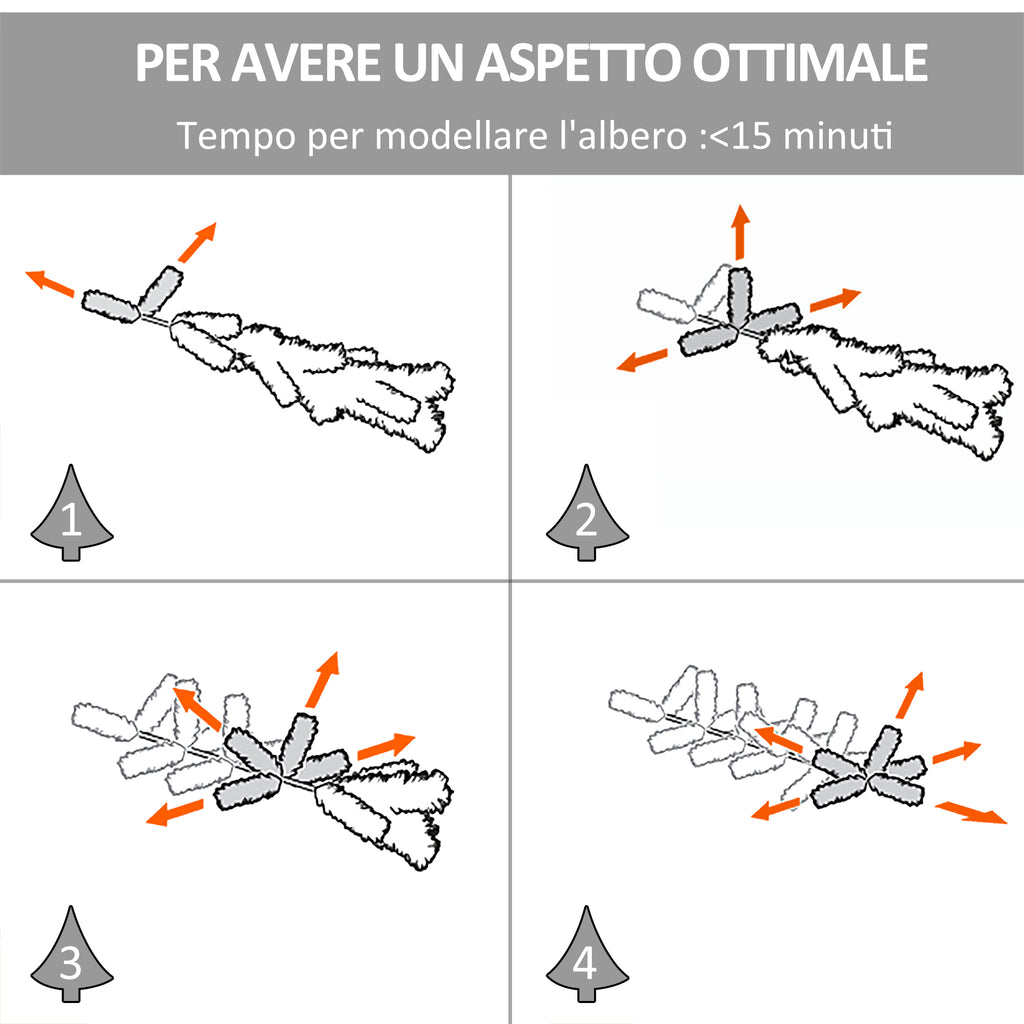 PER AVERE UN ASPETTO OTTIMALE

Tempo per modellare l'albero :<15 minuti

1

2

3

4