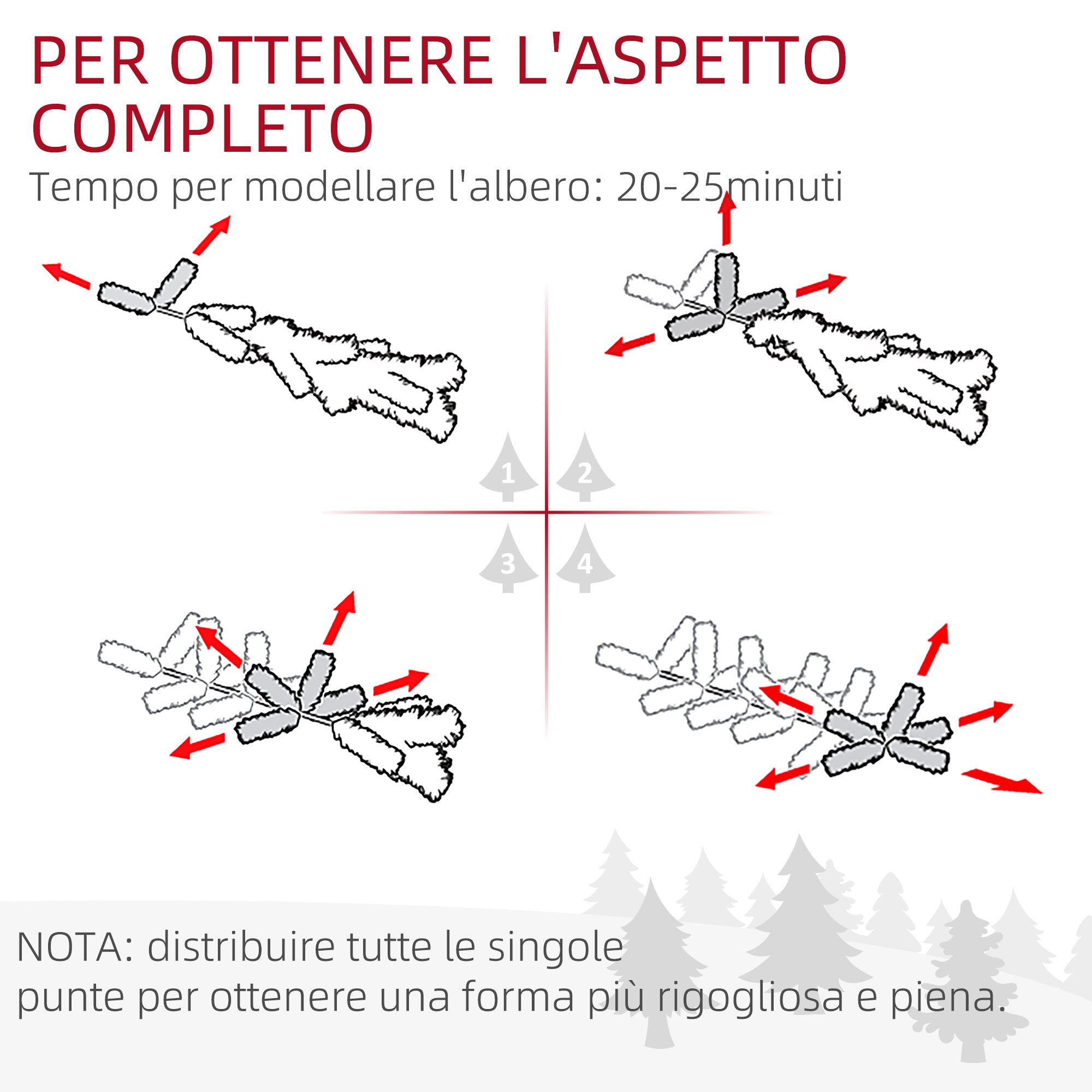 PER OTTENERE L'ASPETTO COMPLETO

Tempo per modellare l'albero: 20-25minuti

1
2
3
4

NOTA: distribuire tutte le singole punte per ottenere una forma più rigogliosa e piena.