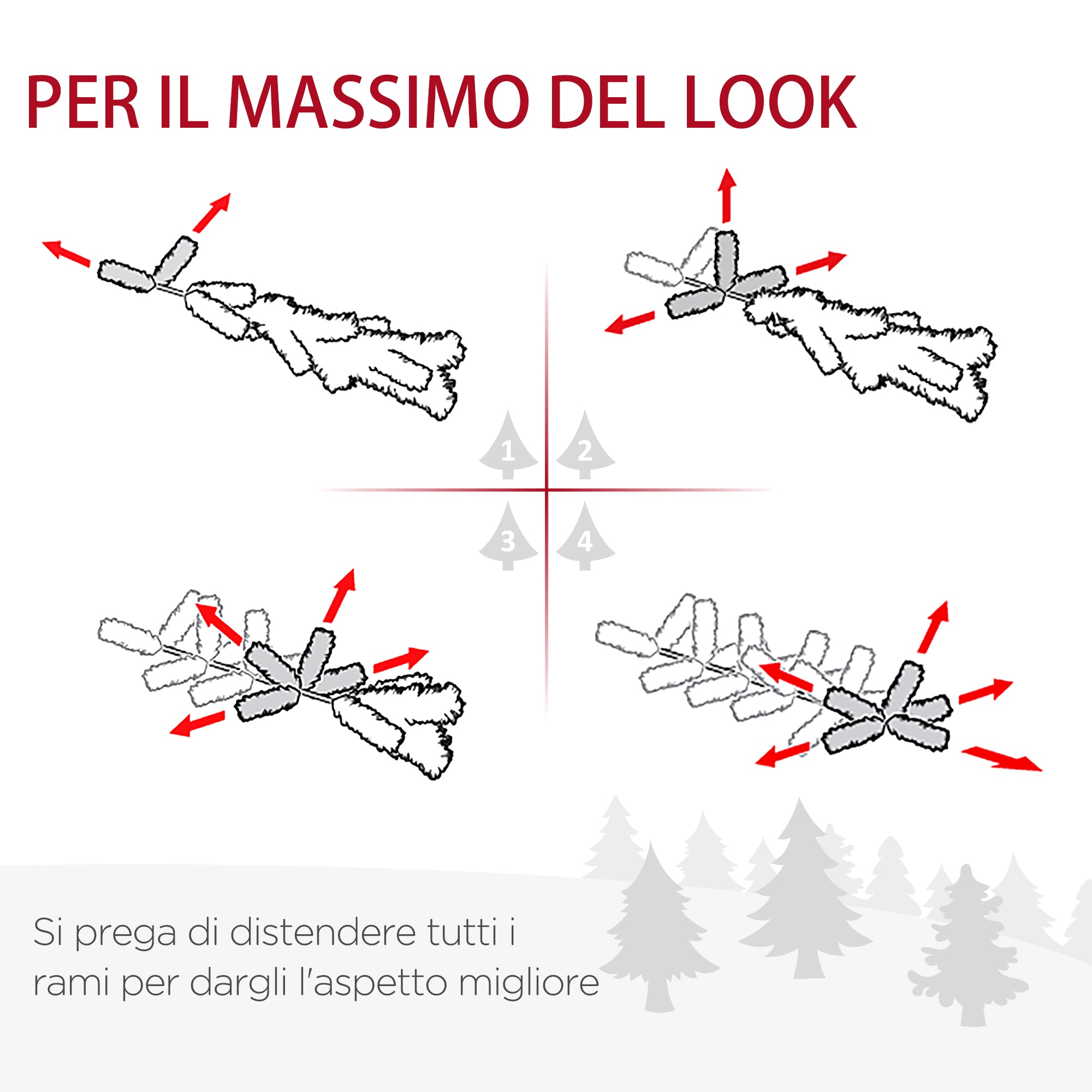 PER IL MASSIMO DEL LOOK

1
2
3
4

Si prega di distendere tutti i rami per dargli l'aspetto migliore