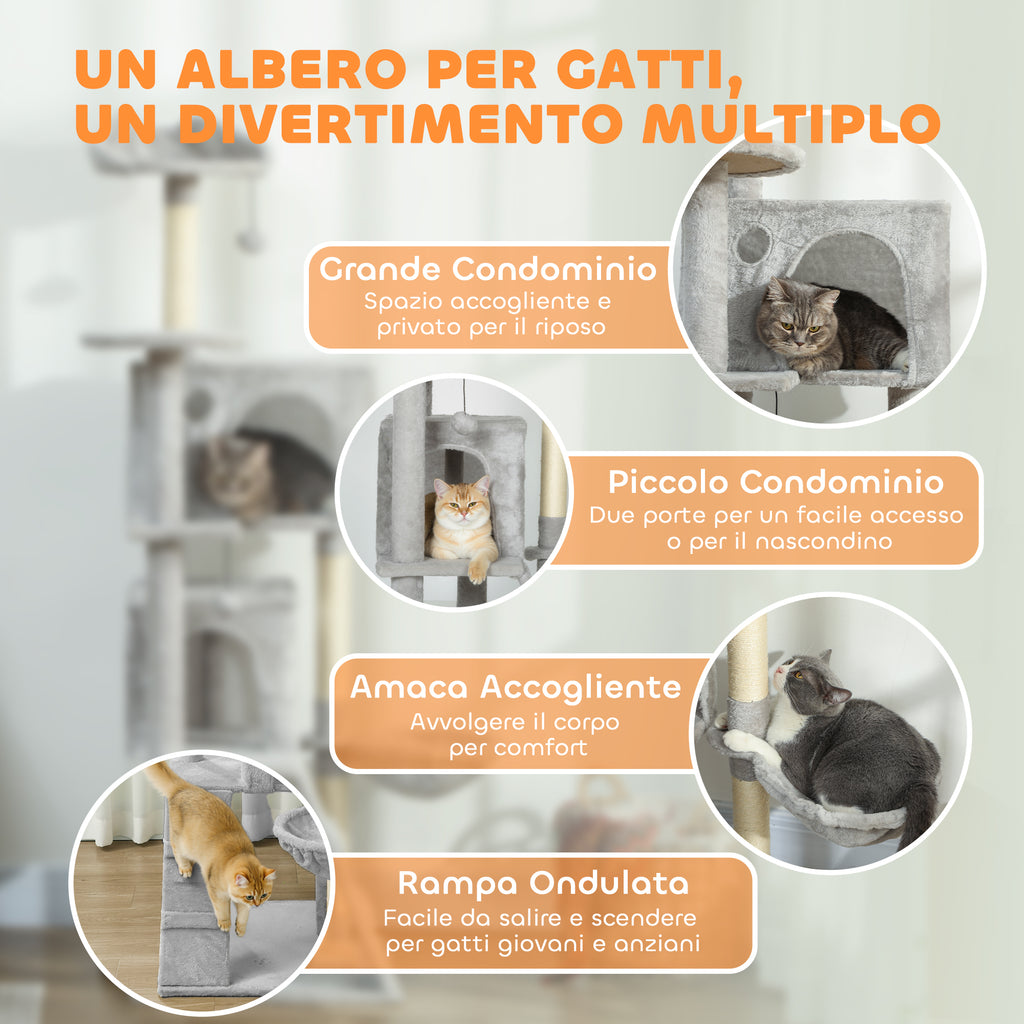 UN ALBERO PER GATTI,
UN DIVERTIMENTO MULTIPLO

Grande Condominio
Spazio accogliente e privato per il riposo

Piccolo Condominio
Due porte per un facile accesso o per il nascondino

Amaca Accogliente
Avvolgere il corpo per comfort

Rampa Ondulata
Facile da salire e scendere per gatti giovani e anziani