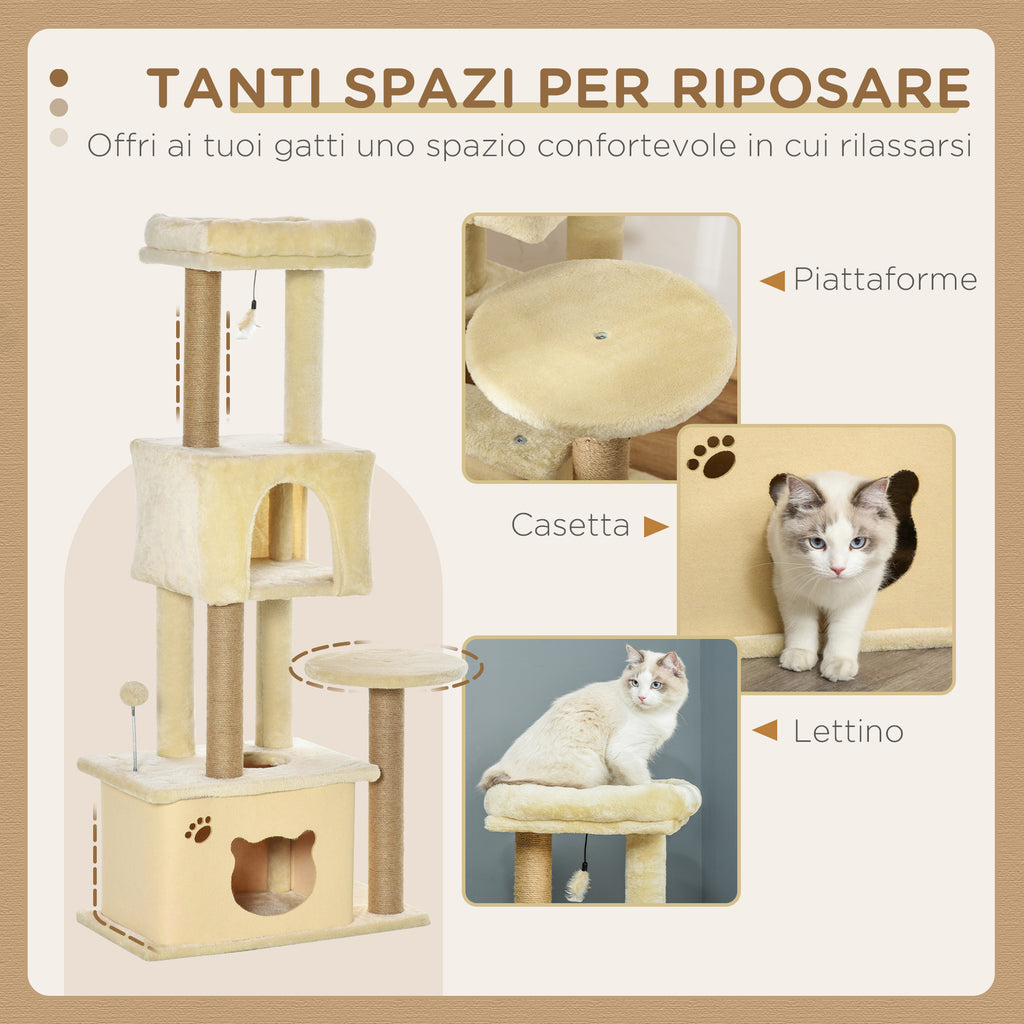 TANTI SPAZI PER RIPOSARE

Offri ai tuoi gatti uno spazio confortevole in cui rilassarsi

Piattaforme

Casetta

Lettino