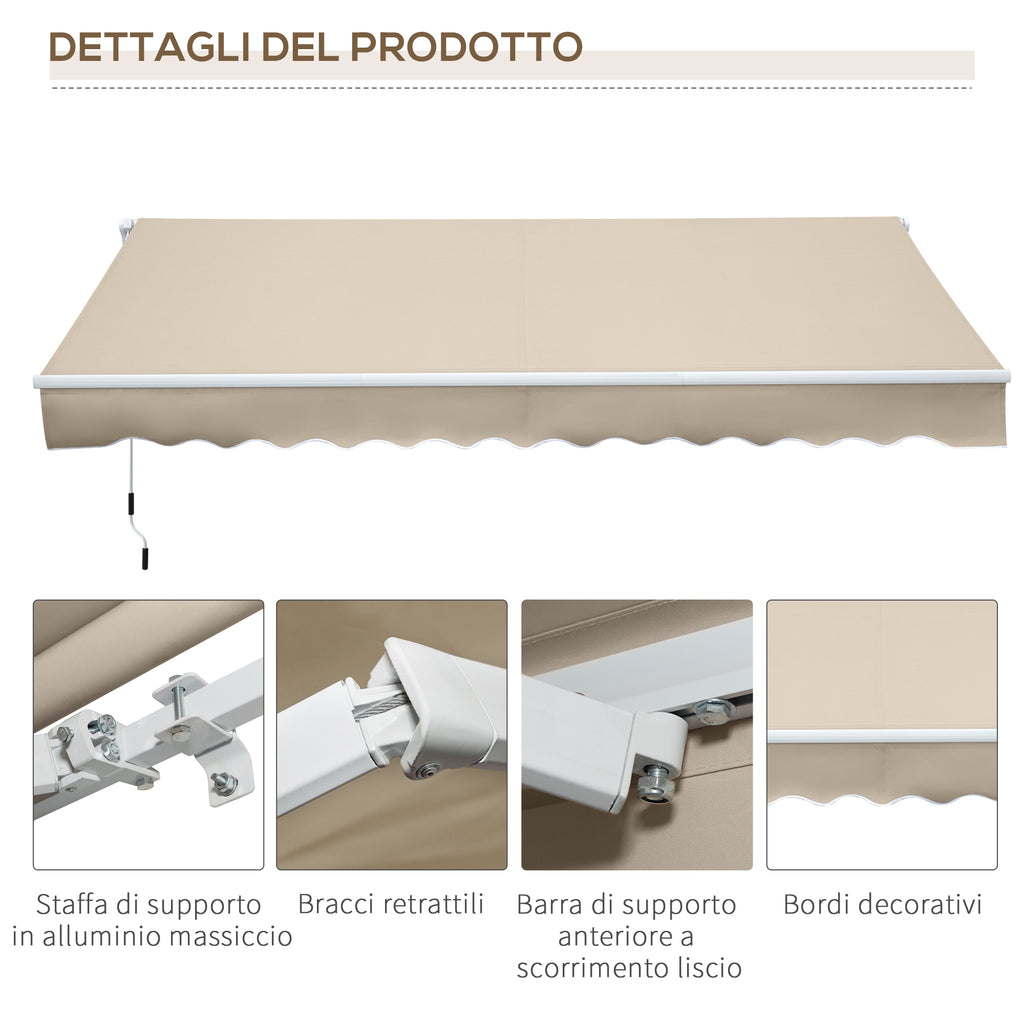 DETTAGLI DEL PRODOTTO

Staffa di supporto in alluminio massiccio

Bracci retrattili

Barra di supporto anteriore a scorrimento liscio

Bordi decorativi