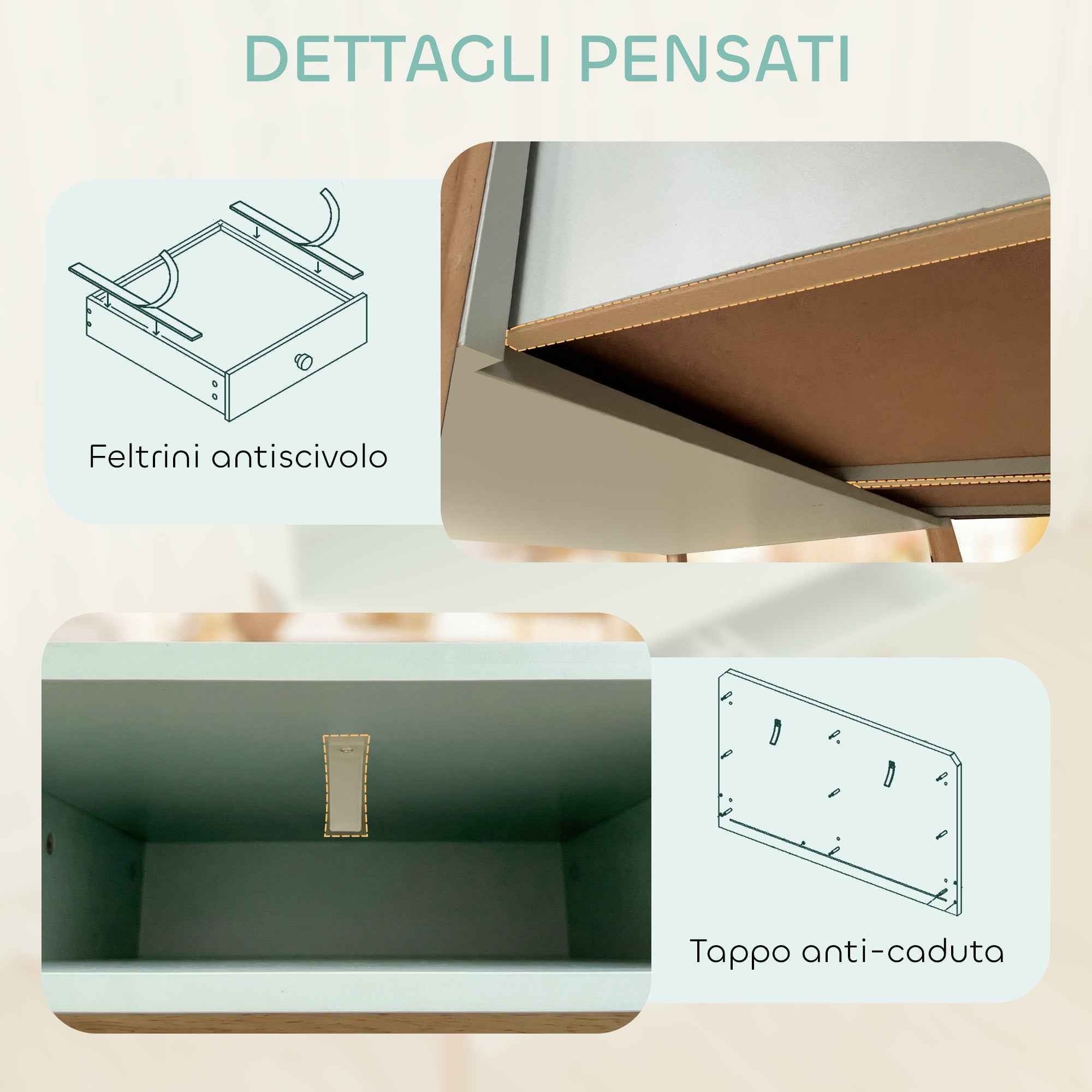 DETTAGLI PENSATI

Feltrini antiscivolo

Tappo anti-caduta