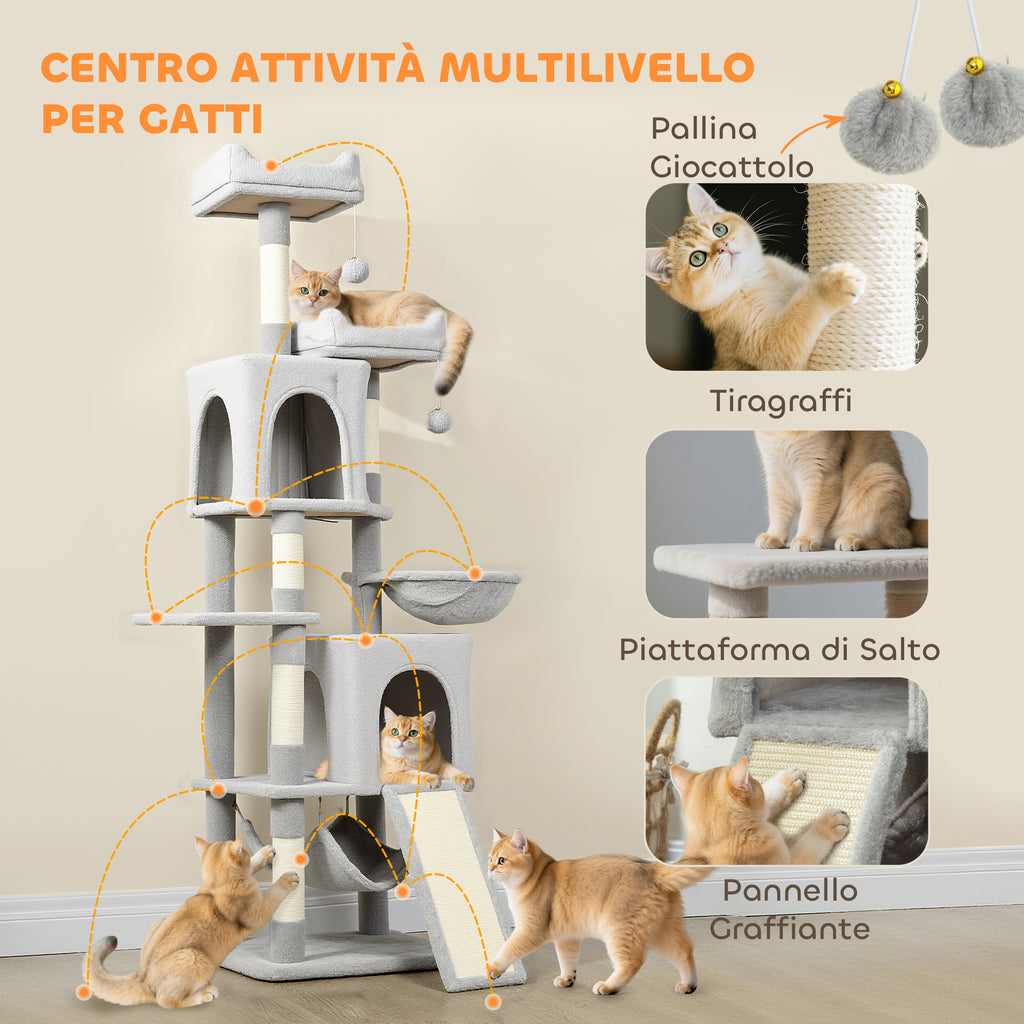 CENTRO ATTIVITÀ MULTILIVELLO PER GATTI

Pallina Giocattolo

Tiragraffi

Piattaforma di Salto

Pannello Graffiante