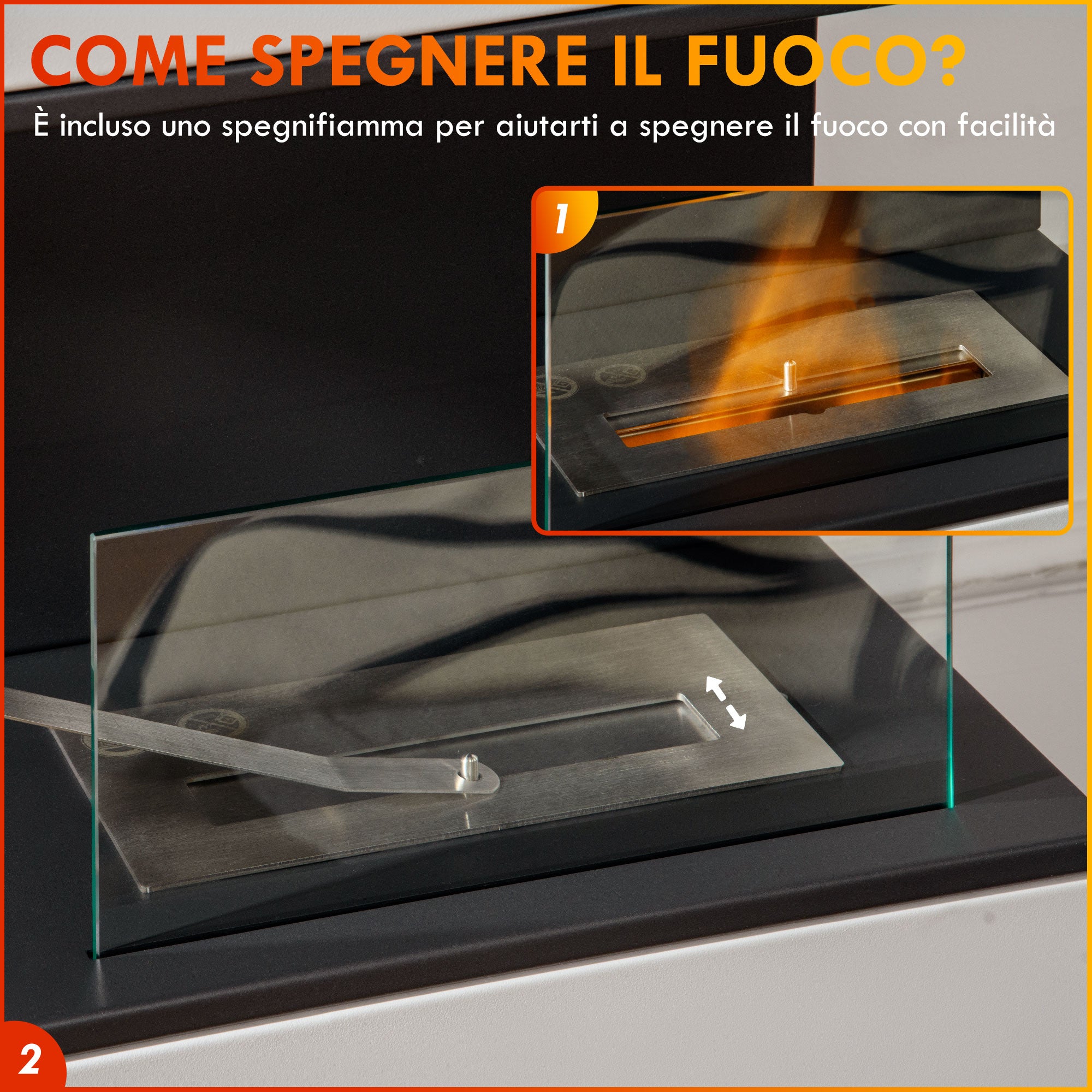 COME SPEGNERE IL FUOCO?

È incluso uno spegnifiamma per aiutarti a spegnere il fuoco con facilità

1

2