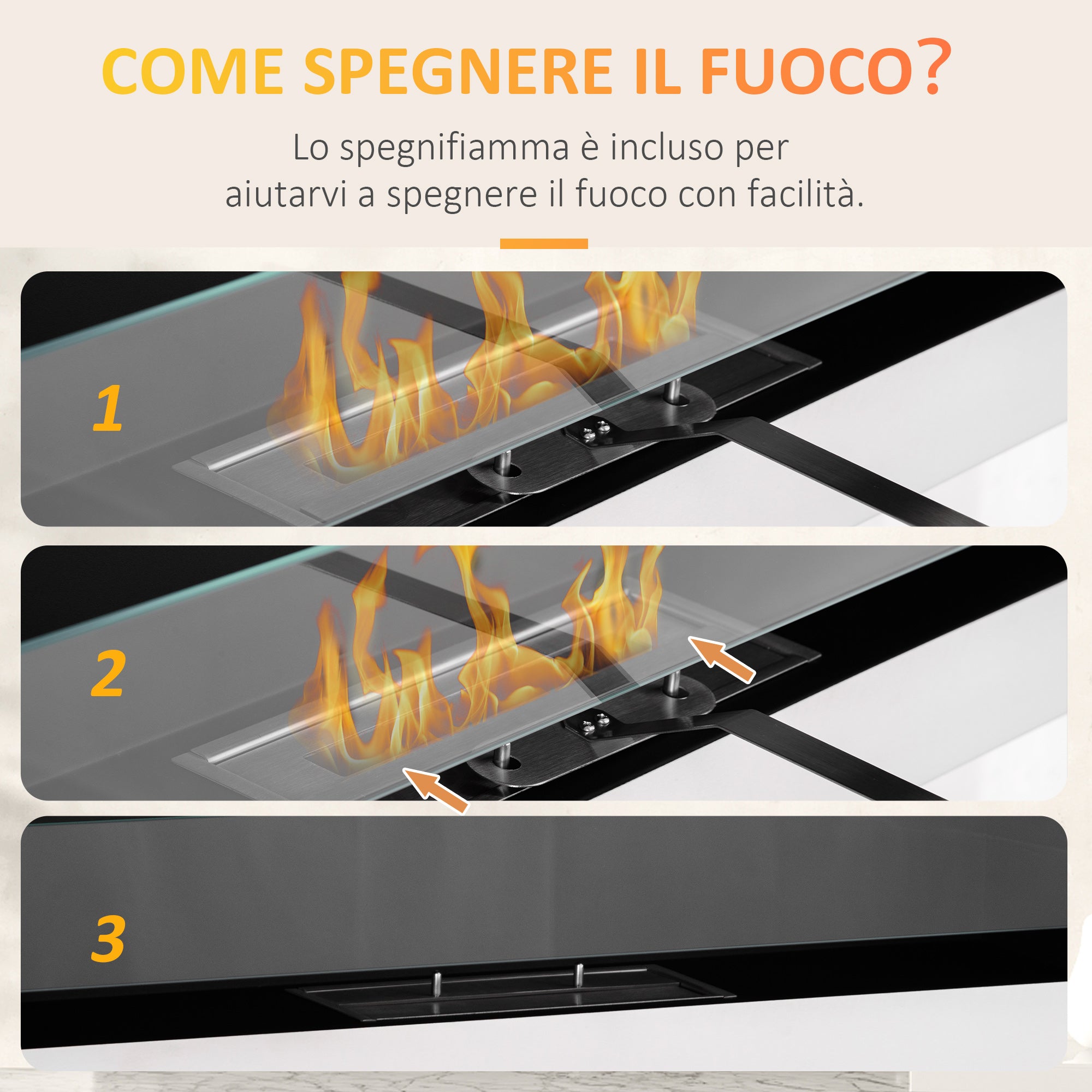 COME SPEGNERE IL FUOCO?

Lo spegnifiamma è incluso per aiutarvi a spegnere il fuoco con facilità.

1

2

3