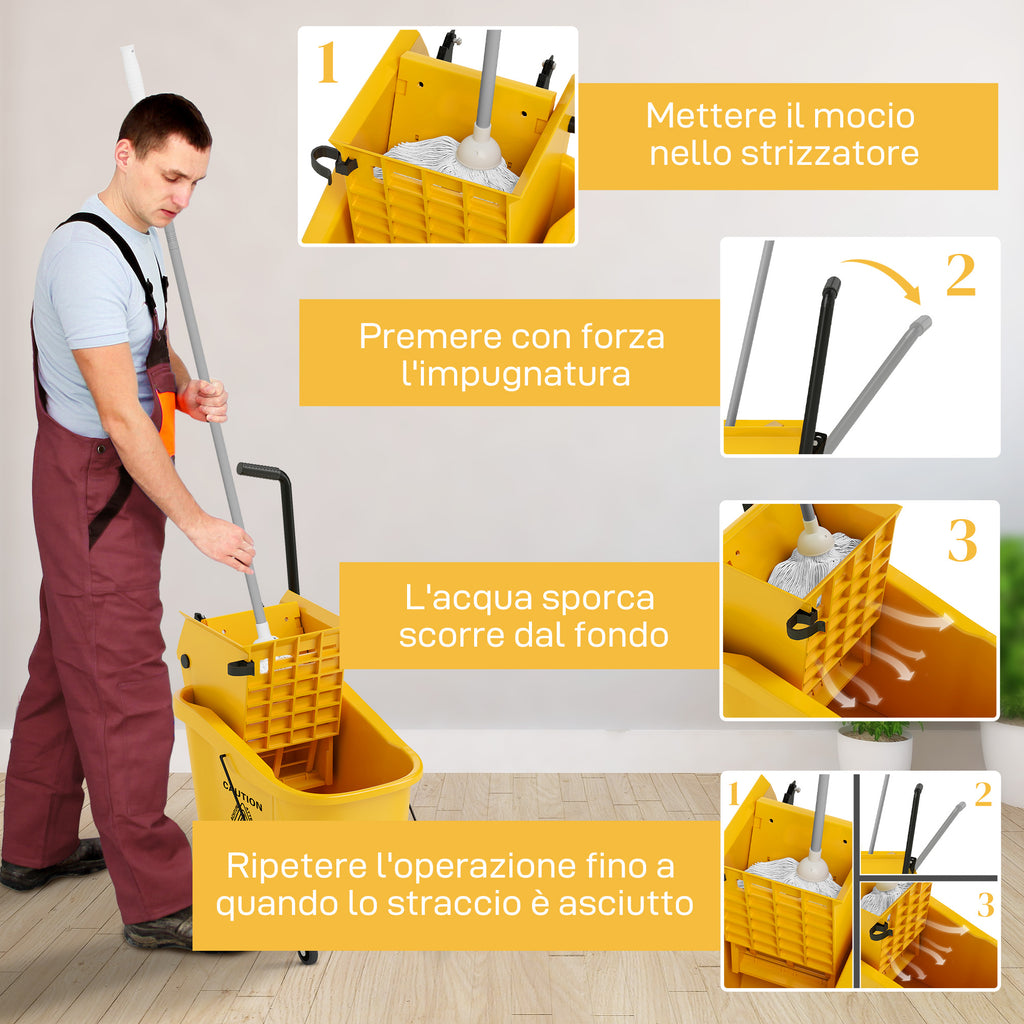 1

Mettere il mocio nello strizzatore

2

Premere con forza l'impugnatura

3

L'acqua sporca scorre dal fondo

CAUTION

Ripetere l'operazione fino a quando lo straccio è asciutto

1

2

3