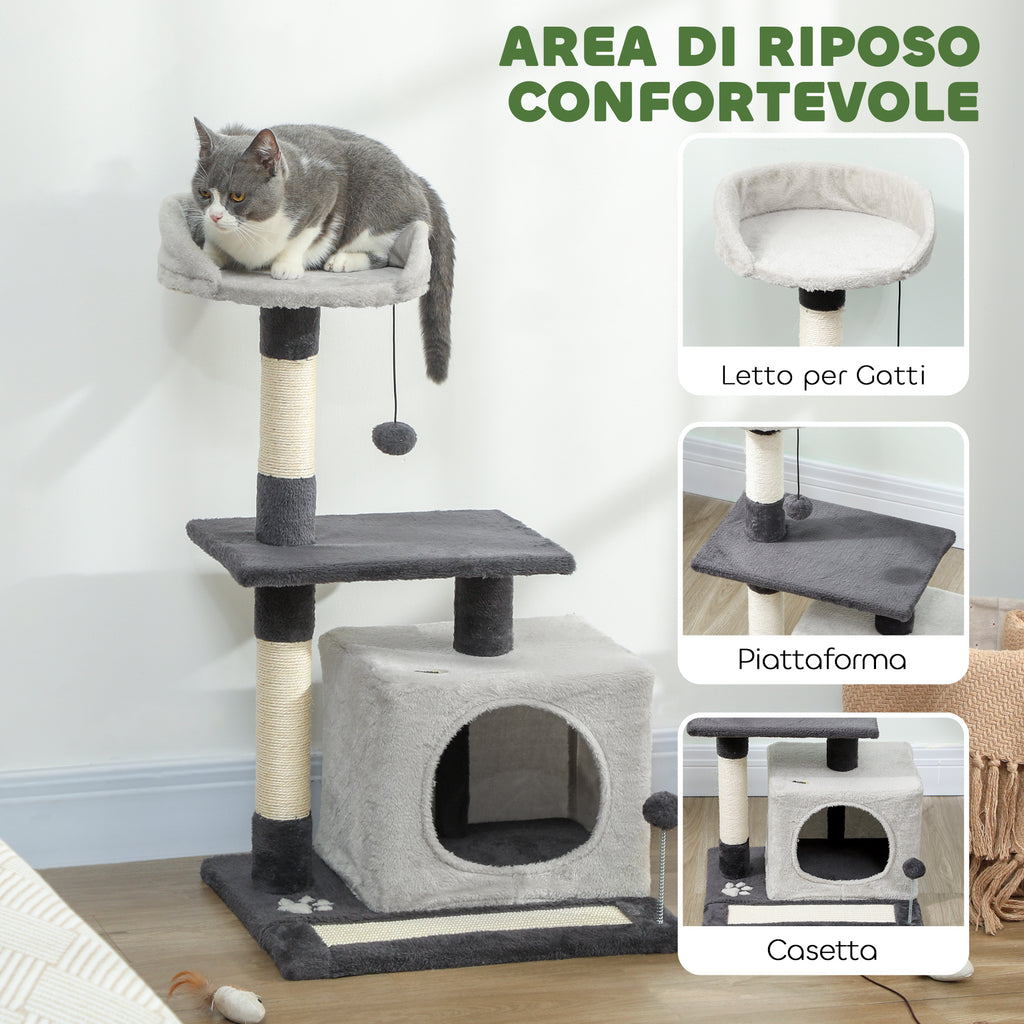 AREA DI RIPOSO CONFORTEVOLE

Letto per Gatti

Piattaforma

Casetta