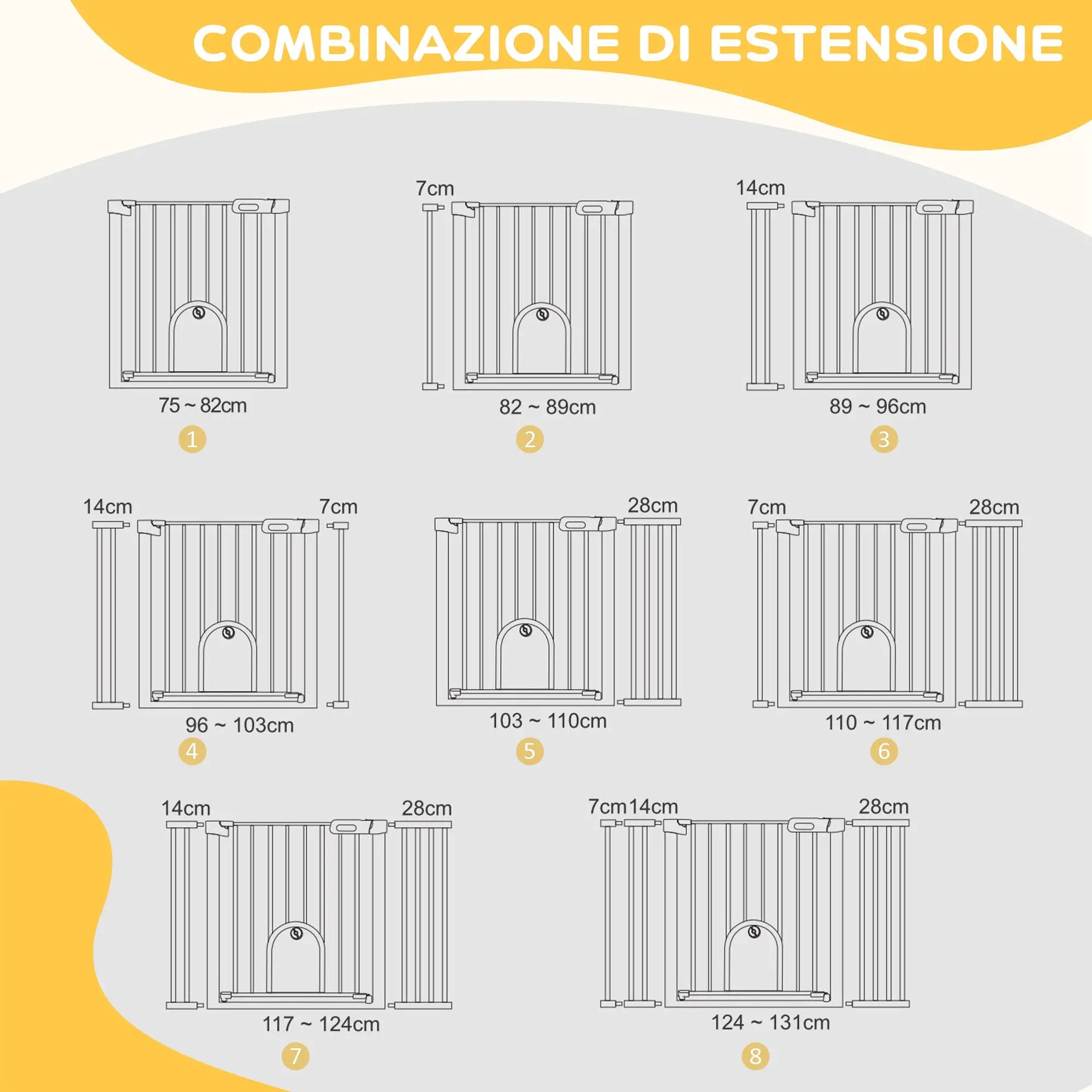 COMBINAZIONE DI ESTENSIONE

75 ~ 82cm
1

7cm
82 ~ 89cm
2

14cm
89 ~ 96cm
3

14cm
7cm
96 ~ 103cm
4

28cm
103 ~ 110cm
5

7cm
28cm
110 ~ 117cm
6

14cm
28cm
117 ~ 124cm
7

7cm 14cm
28cm
124 ~ 131cm
8