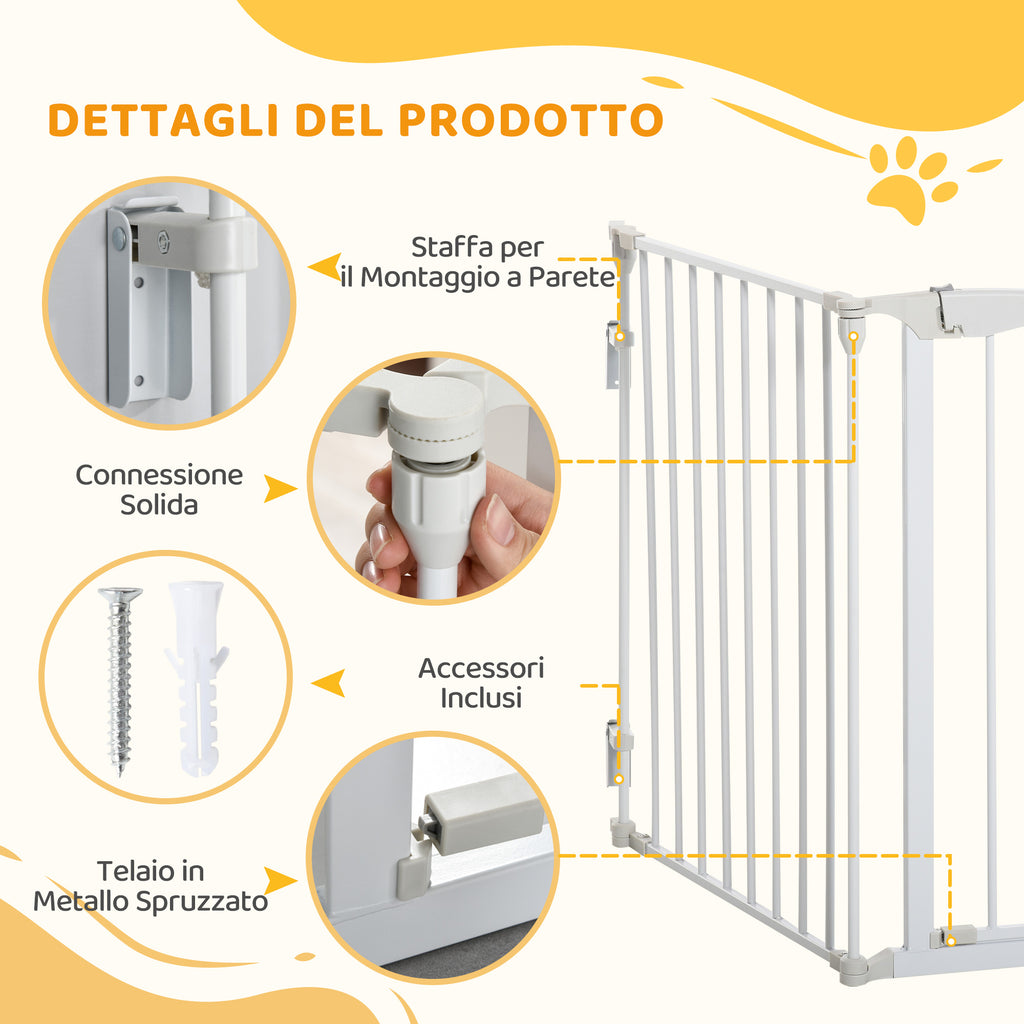 DETTAGLI DEL PRODOTTO

Staffa per
il Montaggio a Parete

Connessione
Solida

Accessori
Inclusi

Telaio in
Metallo Spruzzato