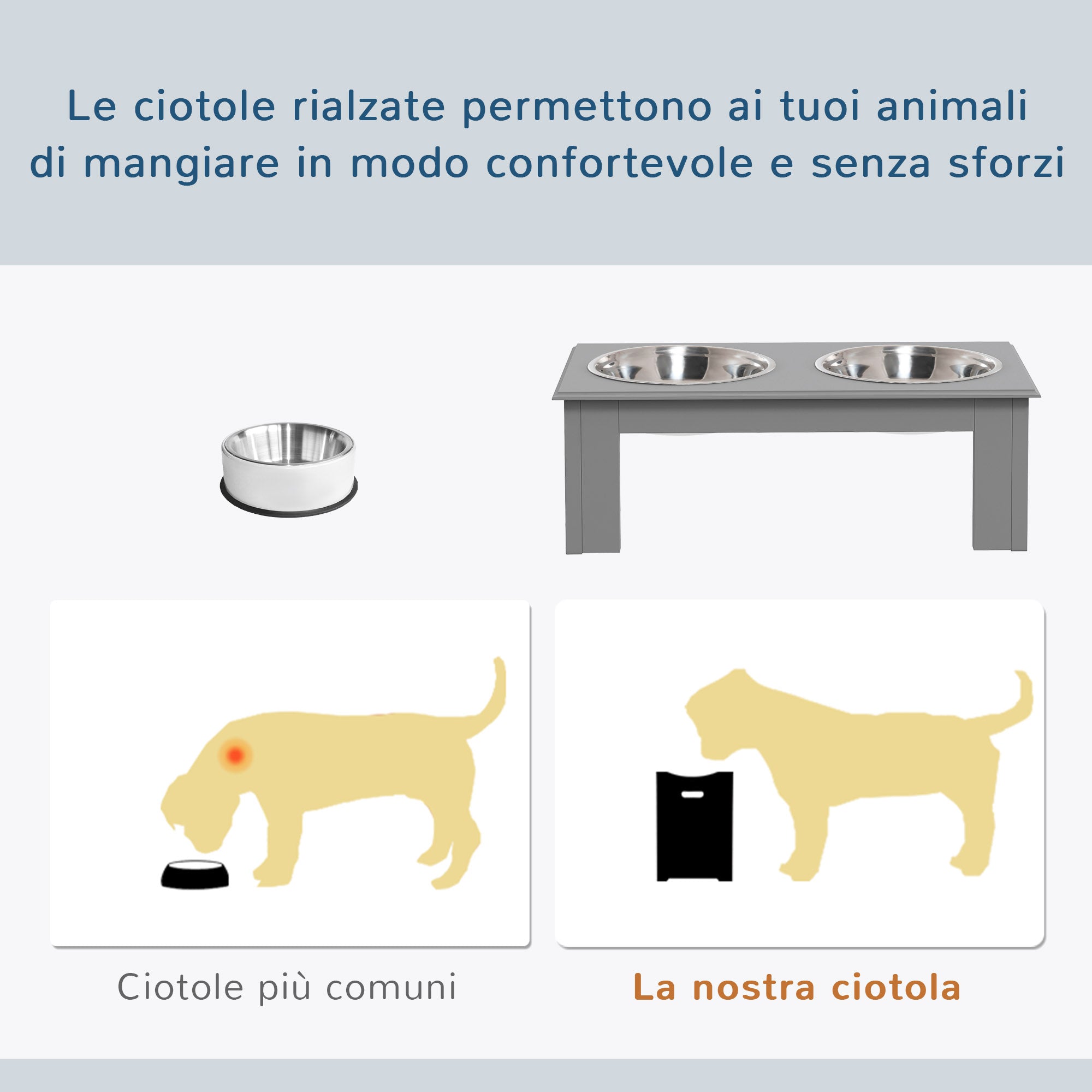 Le ciotole rialzate permettono ai tuoi animali di mangiare in modo confortevole e senza sforzi

Ciotole più comuni

La nostra ciotola